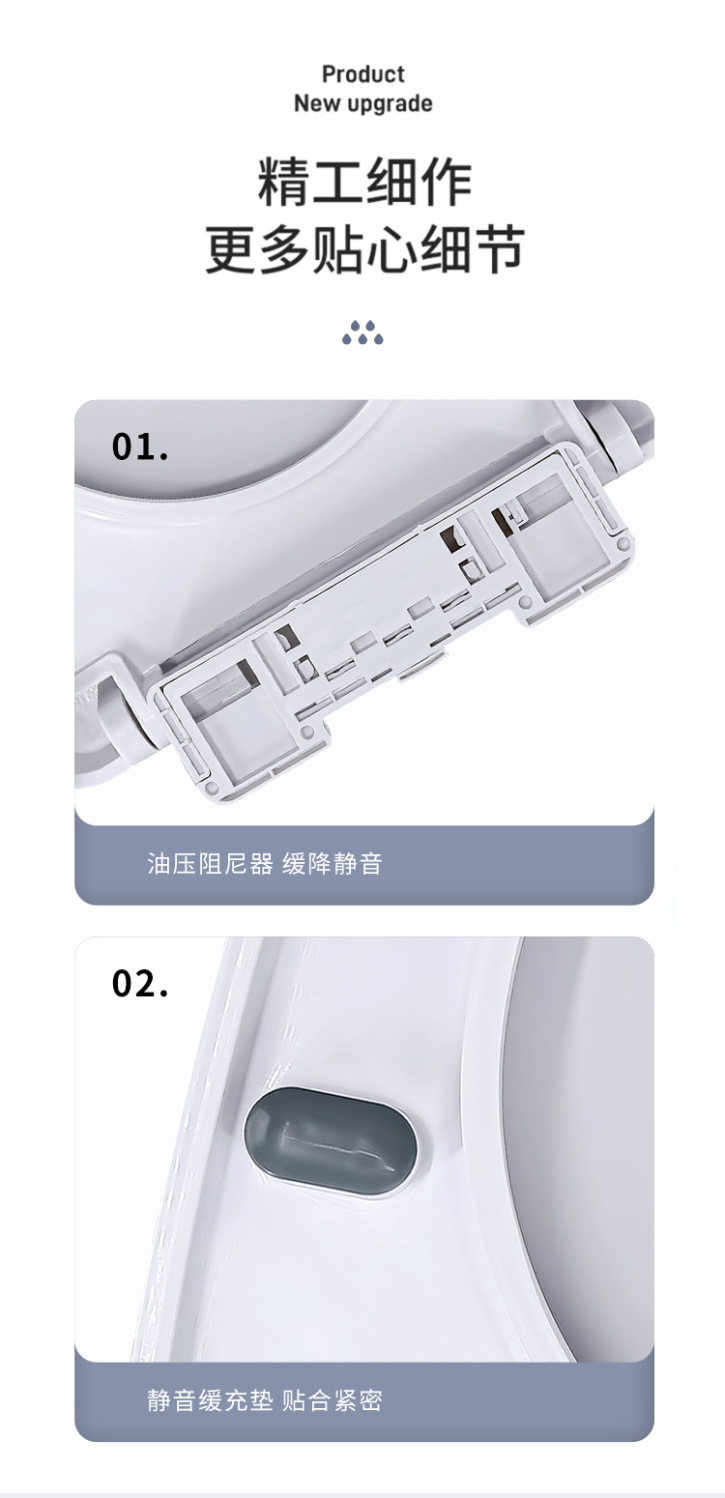 Product
New upgrade

精工细作
更多贴心细节

01.

油压阻尼器 缓降静音

02.

静音缓充垫 贴合紧密