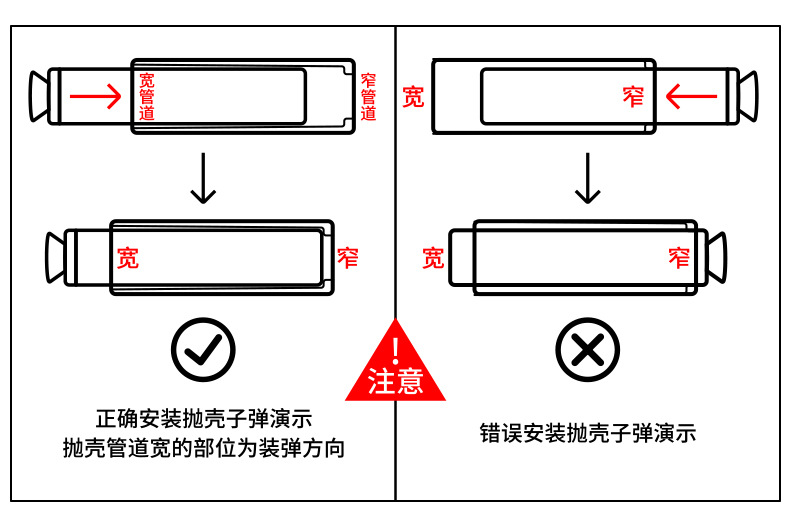 宽管道

窄管道

宽

窄

正确安装抛壳子弹演示
抛壳管道宽的部位为装弹方向

!
注意

宽

窄

宽

窄

错误安装抛壳子弹演示