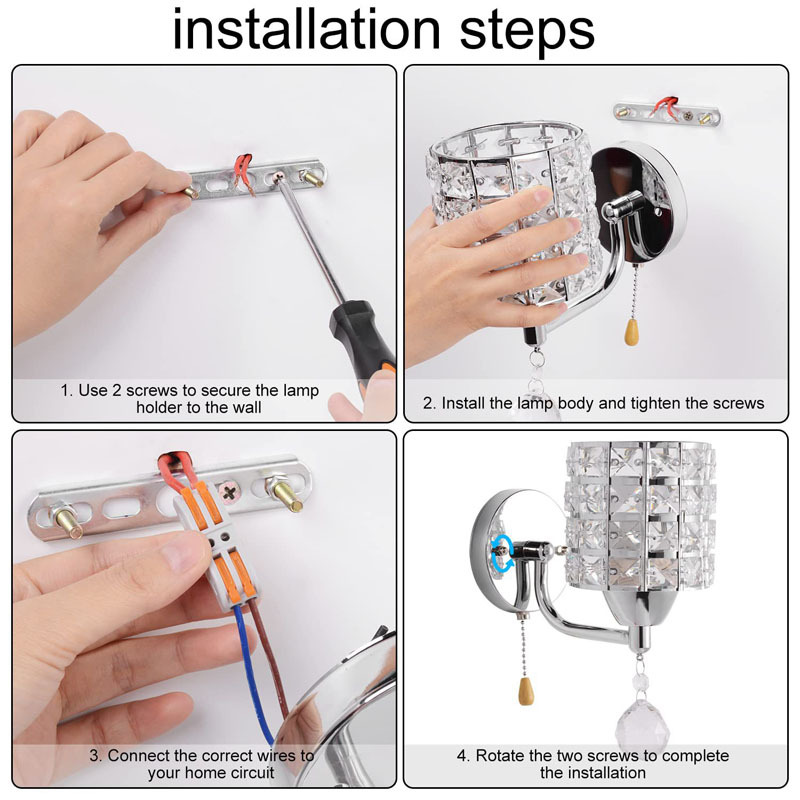 installation steps

1. Use 2 screws to secure the lamp holder to the wall

2. Install the lamp body and tighten the screws

3. Connect the correct wires to your home circuit

4. Rotate the two screws to complete the installation