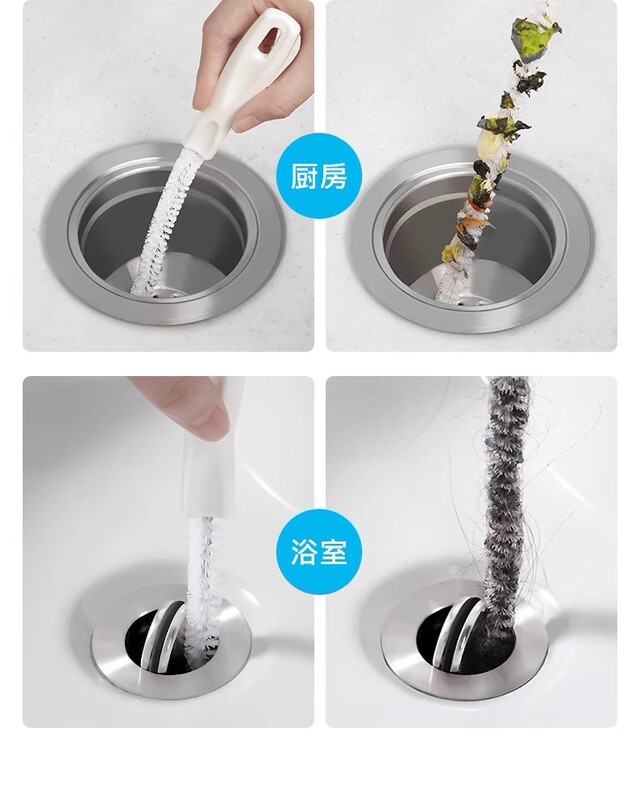 厨房

浴室