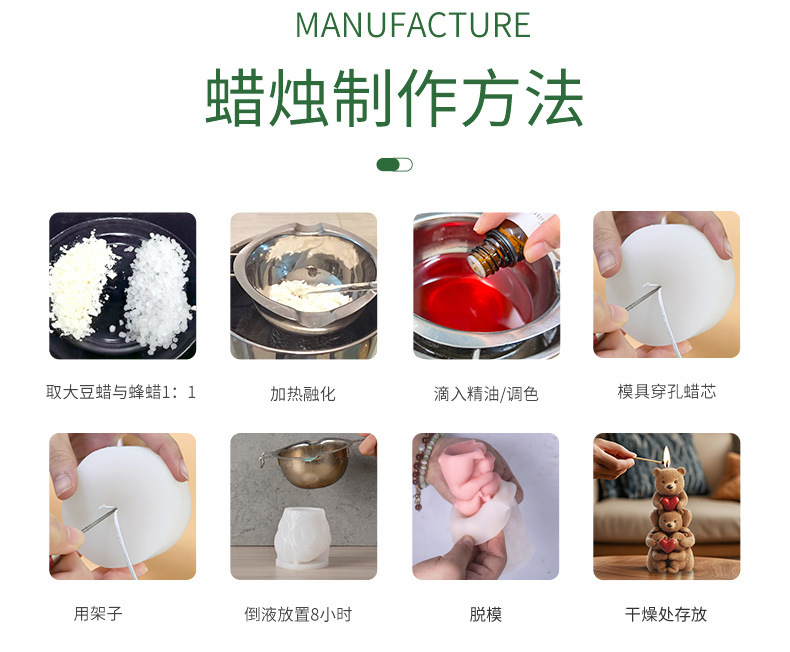 MANUFACTURE

蜡烛制作方法

取大豆蜡与蜂蜡1：1

加热融化

滴入精油/调色

模具穿孔蜡芯

用架子

倒液放置8小时

脱模

干燥处存放