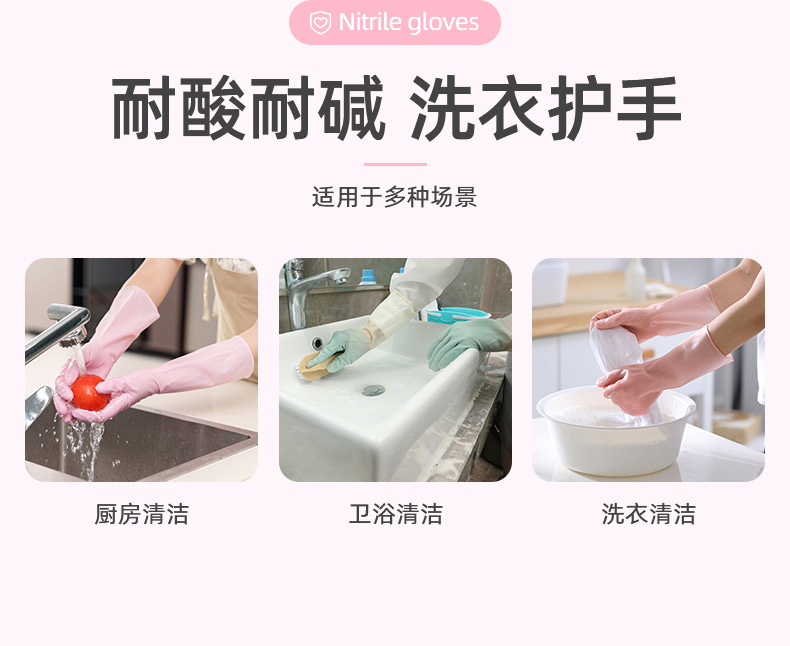 Nitrile gloves

耐酸耐碱 洗衣护手

适用于多种场景

厨房清洁

卫浴清洁

洗衣清洁