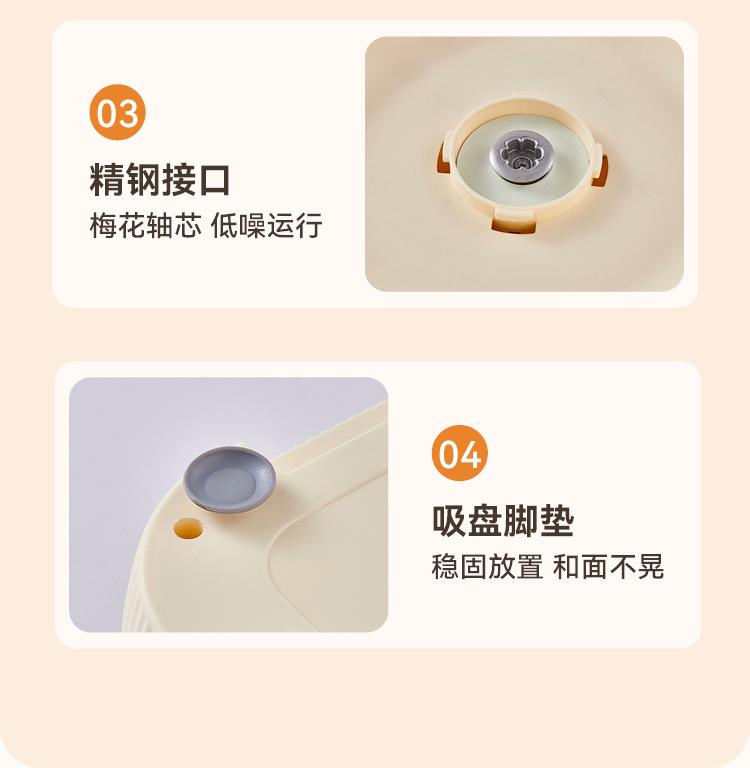 03

精钢接口

梅花轴芯 低噪运行

04

吸盘脚垫

稳固放置 和面不晃