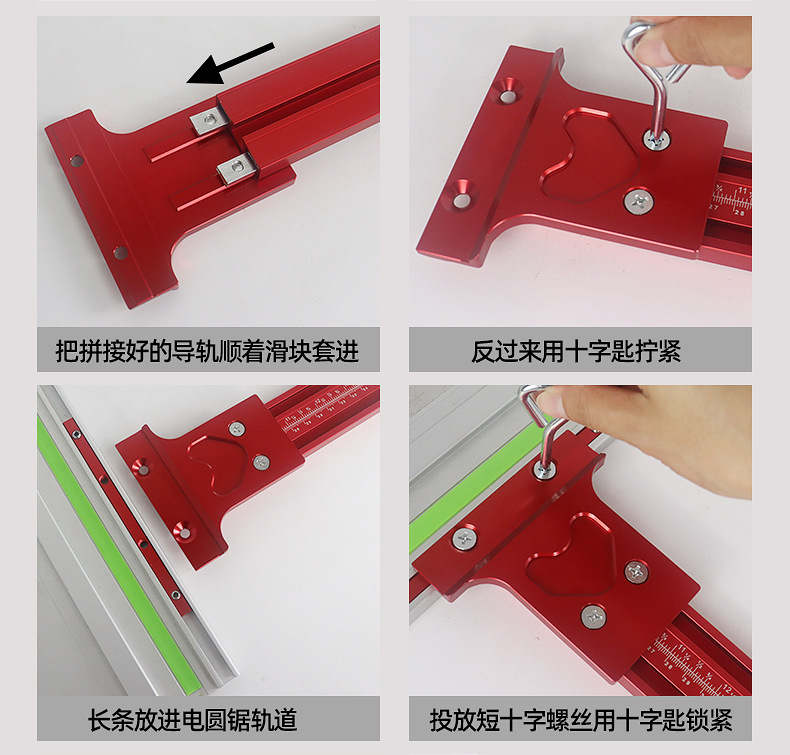 把拼接好的导轨顺着滑块套进

反过来用十字匙拧紧

长条放进电圆锯轨道

投放短十字螺丝用十字匙锁紧