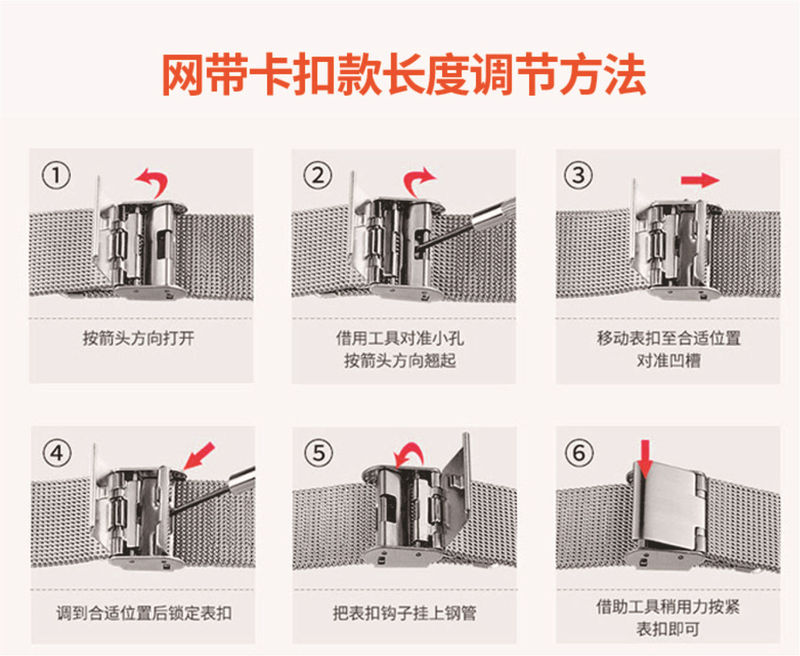 网带卡扣款长度调节方法

①
按箭头方向打开

②
借用工具对准小孔
按箭头方向翘起

③
移动表扣至合适位置
对准凹槽

④
调到合适位置后锁定表扣

⑤
把表扣钩子挂上钢管

⑥
借助工具稍用力按紧
表扣即可