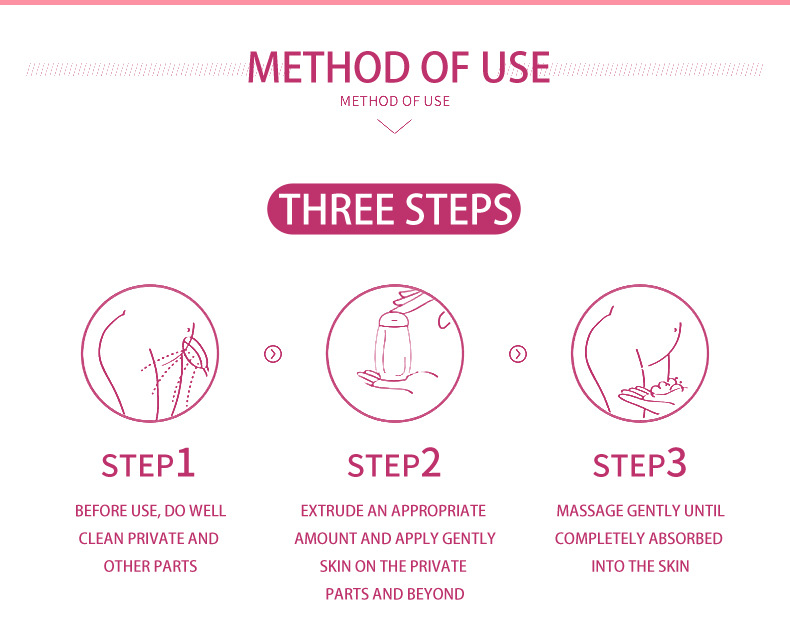 METHOD OF USE

METHOD OF USE

THREE STEPS

STEP1

BEFORE USE, DO WELL CLEAN PRIVATE AND OTHER PARTS

STEP2

EXTRUDE AN APPROPRIATE AMOUNT AND APPLY GENTLY SKIN ON THE PRIVATE PARTS AND BEYOND

STEP3

MASSAGE GENTLY UNTIL COMPLETELY ABSORBED INTO THE SKIN