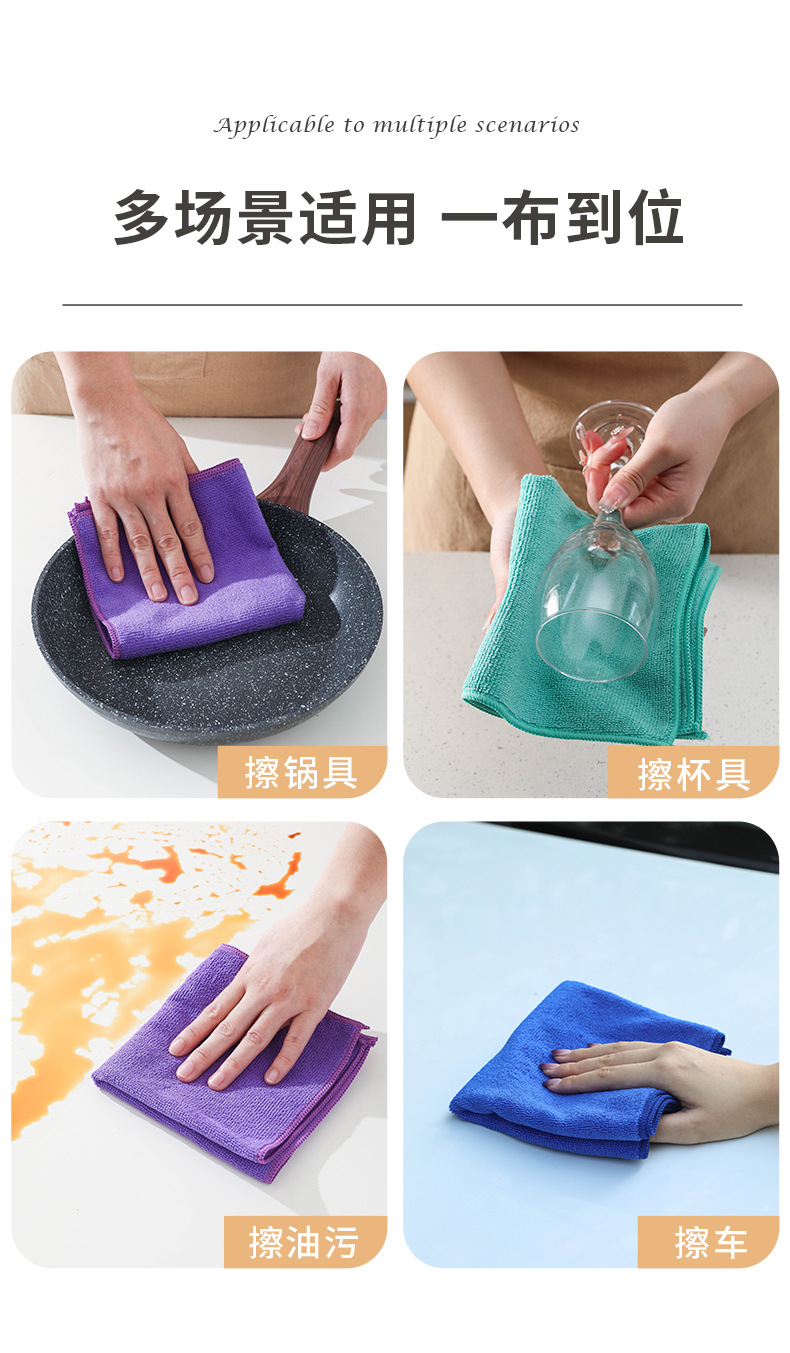 Applicable to multiple scenarios

多场景适用 一布到位

擦锅具

擦杯具

擦油污

擦车