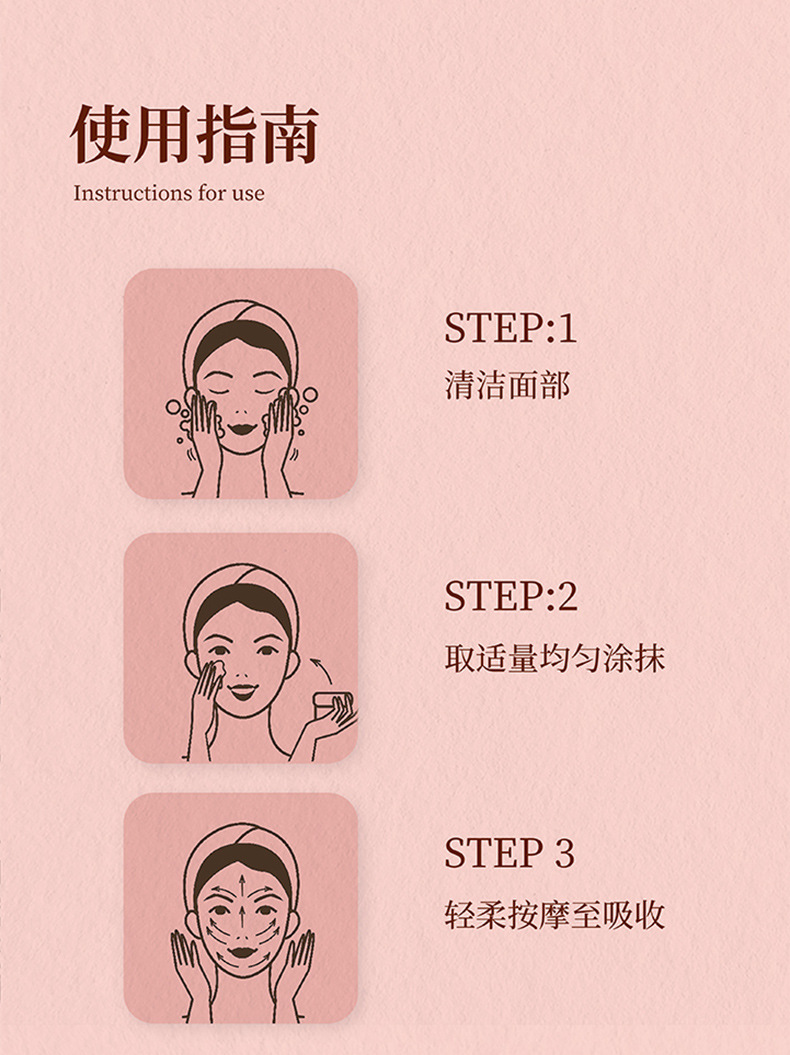 使用指南
Instructions for use

STEP:1
清洁面部

STEP:2
取适量均匀涂抹

STEP 3
轻柔按摩至吸收