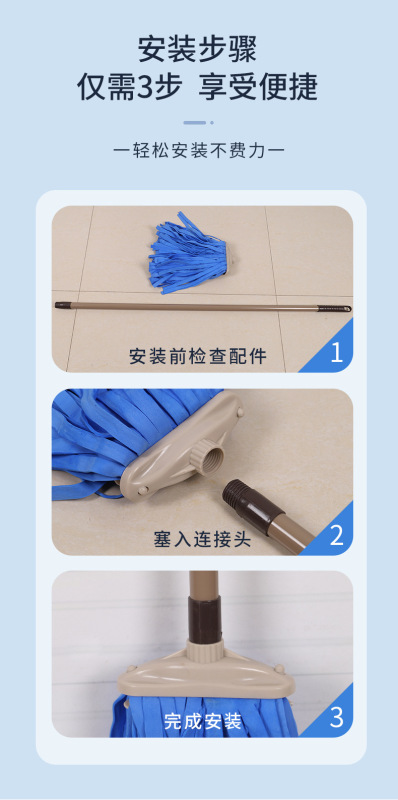 安装步骤
仅需3步 享受便捷

一轻松安装不费力一

安装前检查配件
1

塞入连接头
2

完成安装
3