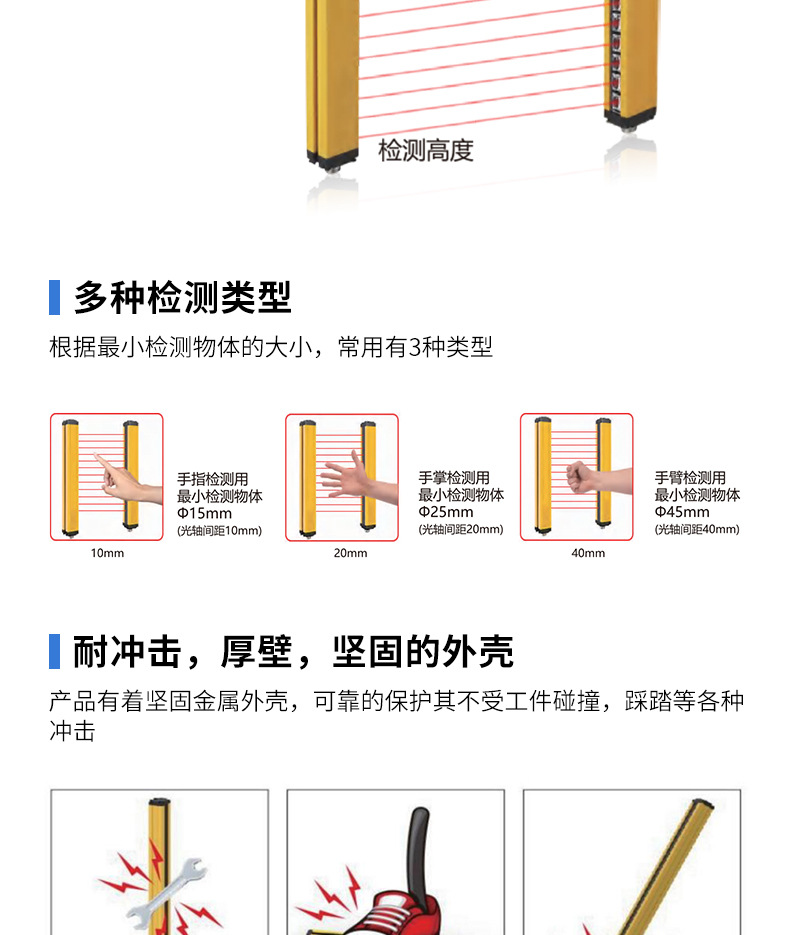 检测高度

多种检测类型

根据最小检测物体的大小，常用有3种类型

手指检测用
最小检测物体
Φ15mm
(光轴间距10mm)

10mm

手掌检测用
最小检测物体
Φ25mm
(光轴间距20mm)

20mm

手臂检测用
最小检测物体
Φ45mm
(光轴间距40mm)

40mm

耐冲击，厚壁，坚固的外壳

产品有着坚固金属外壳，可靠的保护其不受工件碰撞，踩踏等各种冲击