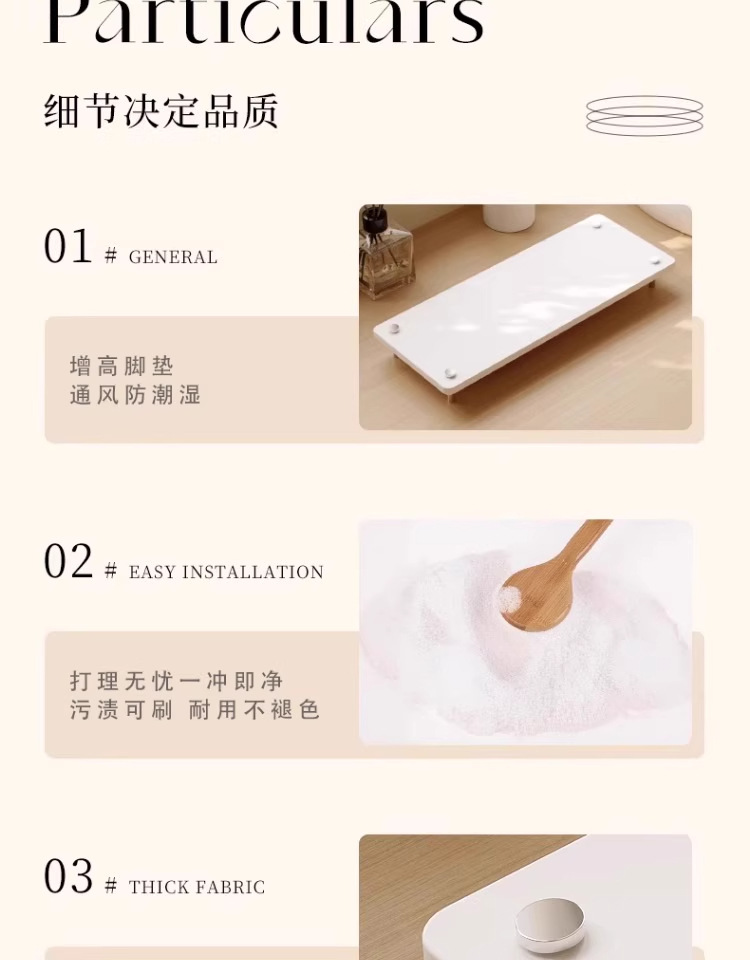 Particulars

细节决定品质

01 # GENERAL

增高脚垫
通风防潮湿

02 # EASY INSTALLATION

打理无忧一冲即净
污渍可刷 耐用不褪色

03 # THICK FABRIC