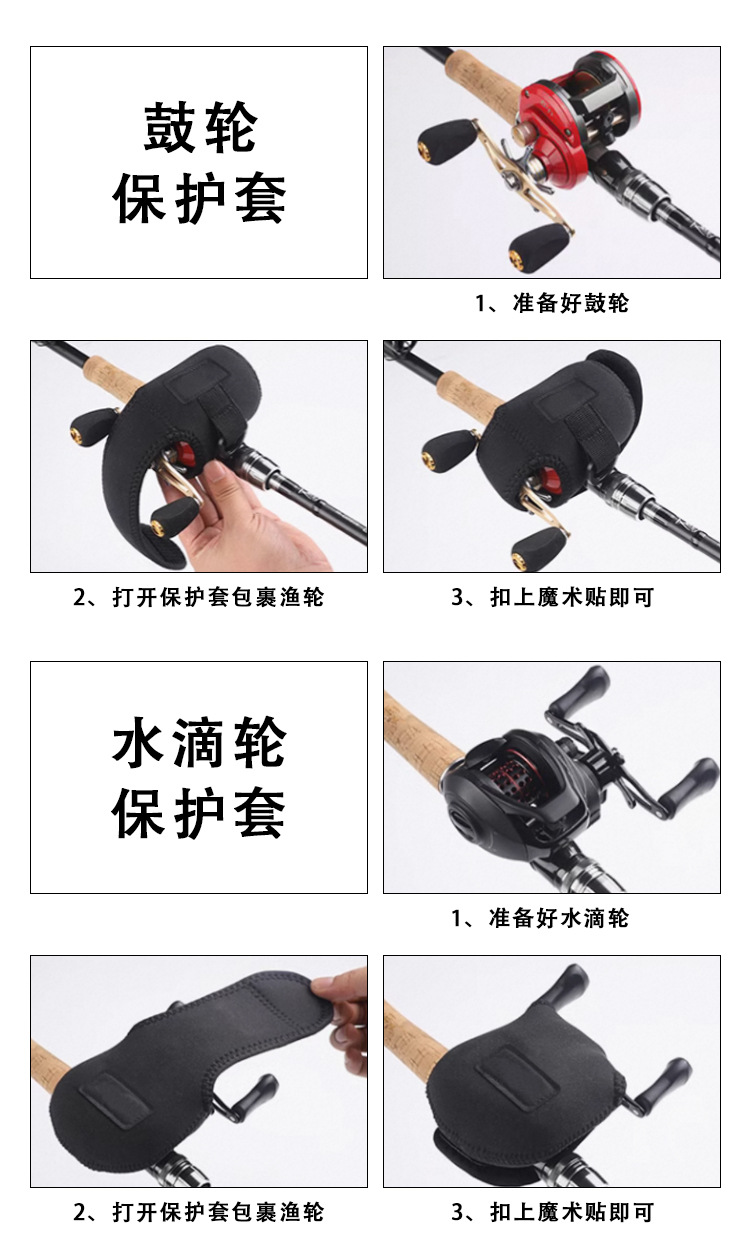 鼓轮
保护套

1、准备好鼓轮

2、打开保护套包裹渔轮

3、扣上魔术贴即可

水滴轮
保护套

1、准备好水滴轮

2、打开保护套包裹渔轮

3、扣上魔术贴即可