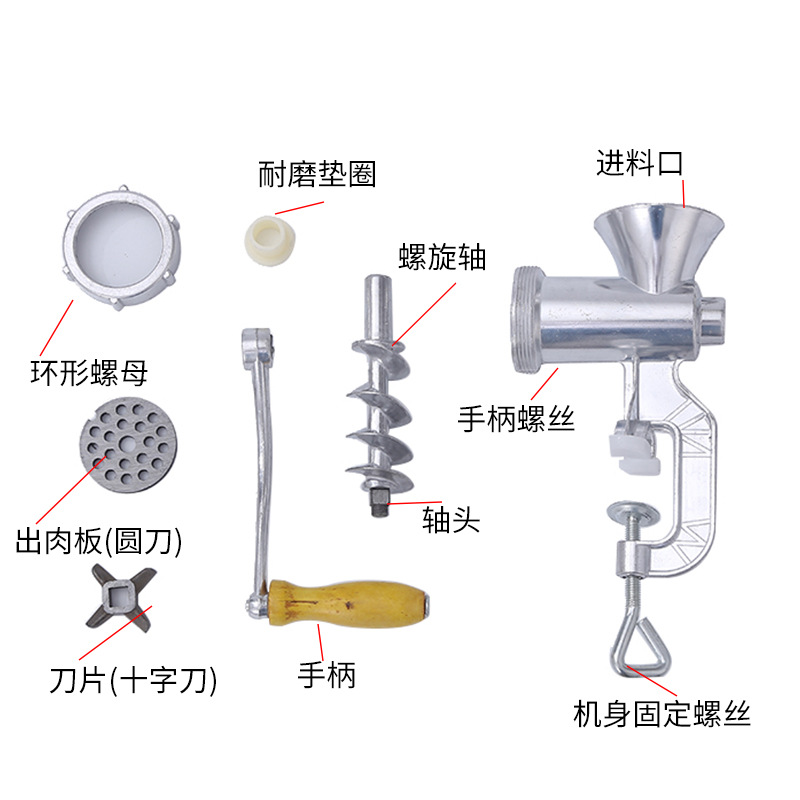 耐磨垫圈

进料口

螺旋轴

环形螺母

手柄螺丝

出肉板(圆刀)

轴头

刀片(十字刀)

手柄

机身固定螺丝