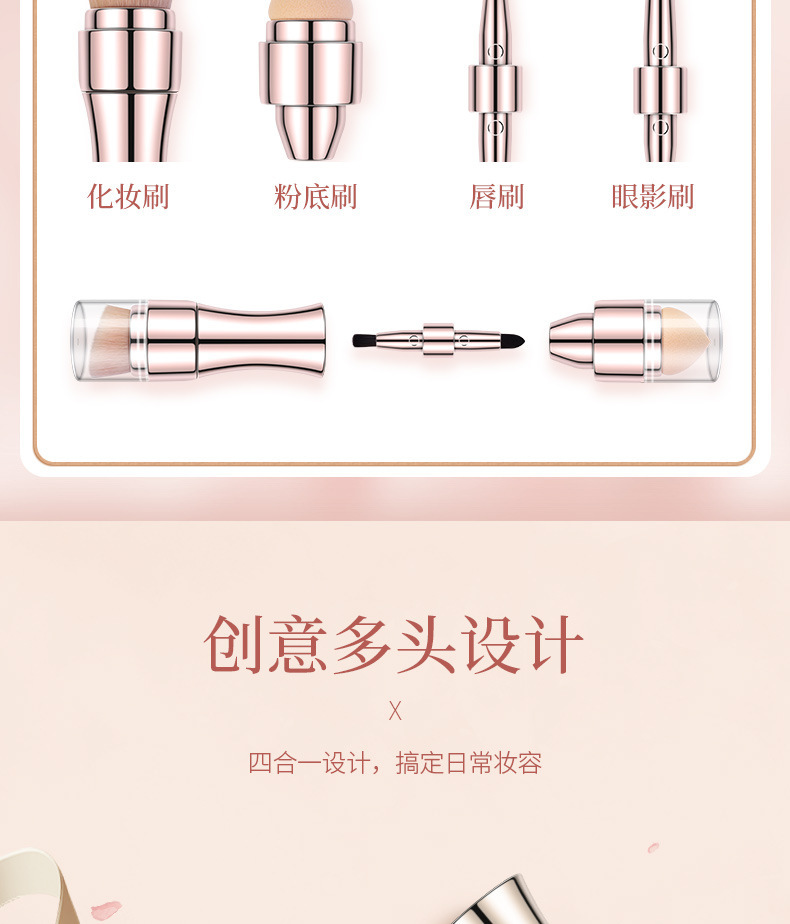 化妆刷
粉底刷
唇刷
眼影刷

创意多头设计

X

四合一设计，搞定日常妆容