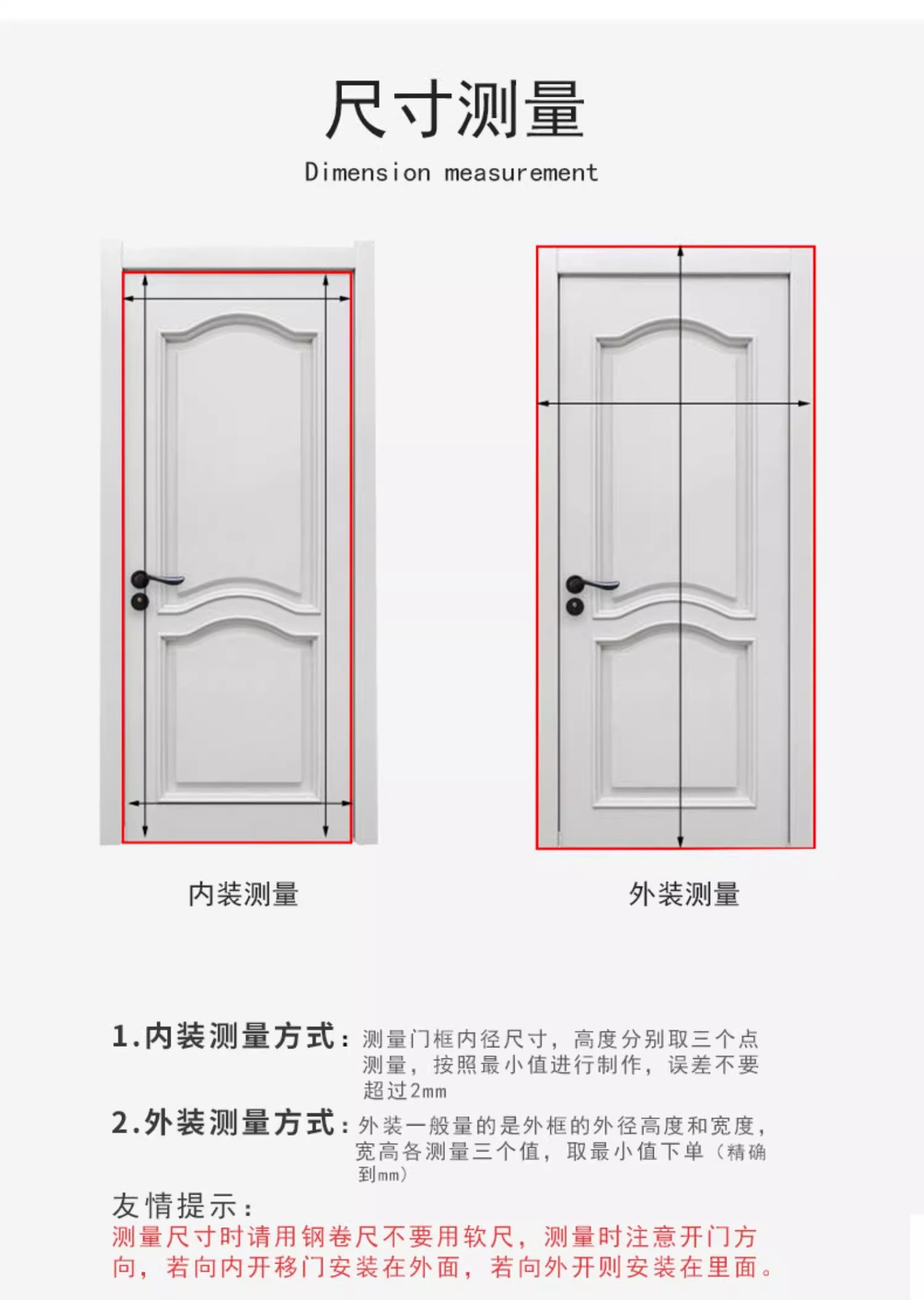 尺寸测量

Dimension measurement

内装测量

外装测量

1.内装测量方式：测量门框内径尺寸，高度分别取三个点测量，按照最小值进行制作，误差不要超过2mm

2.外装测量方式：外装一般量的是外框的外径高度和宽度，宽高各测量三个值，取最小值下单（精确到mm）

友情提示：
测量尺寸时请用钢卷尺不要用软尺，测量时注意开门方向，若向内开移门安装在外面，若向外开则安装在里面。