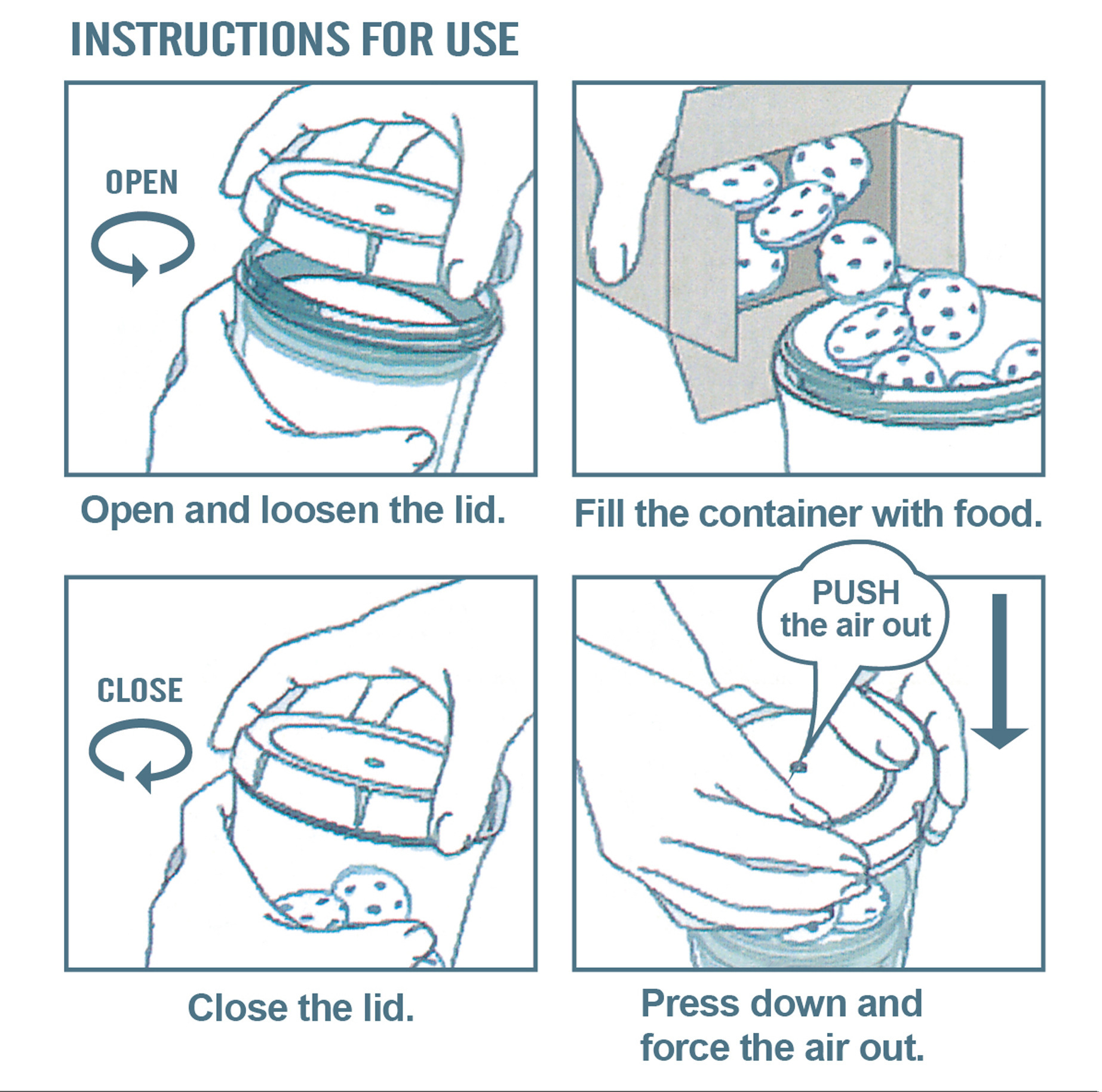 INSTRUCTIONS FOR USE

OPEN

Open and loosen the lid.

Fill the container with food.

CLOSE

Close the lid.

PUSH the air out

Press down and force the air out.