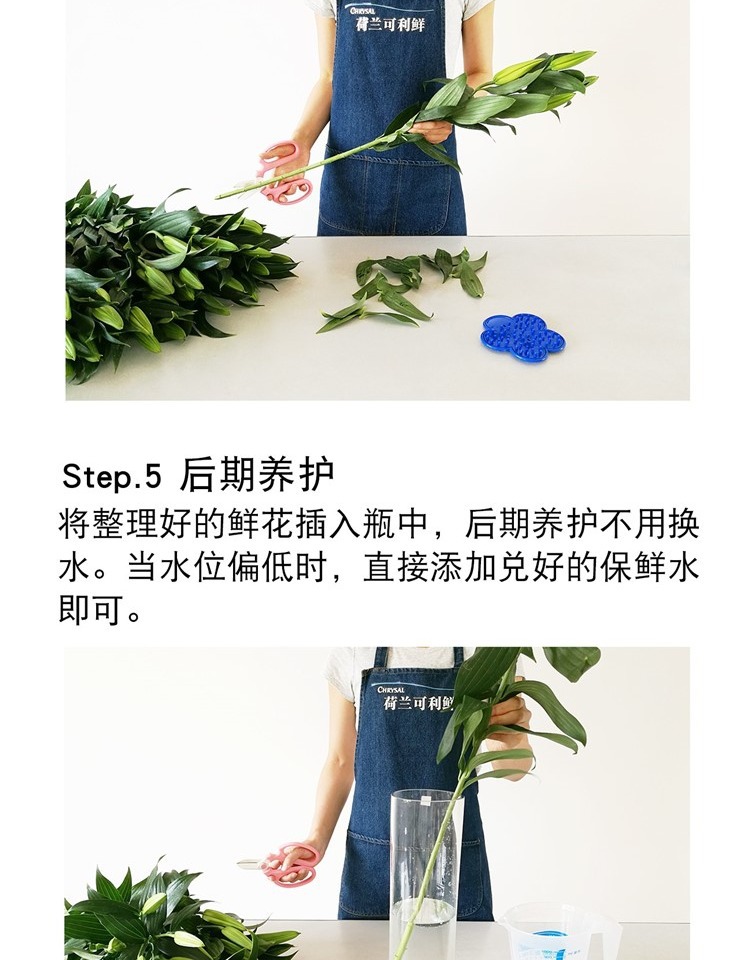 CHRYSAL
荷兰可利鲜

Step.5 后期养护
将整理好的鲜花插入瓶中，后期养护不用换水。当水位偏低时，直接添加兑好的保鲜水即可。

CHRYSAL
荷兰可利鲜