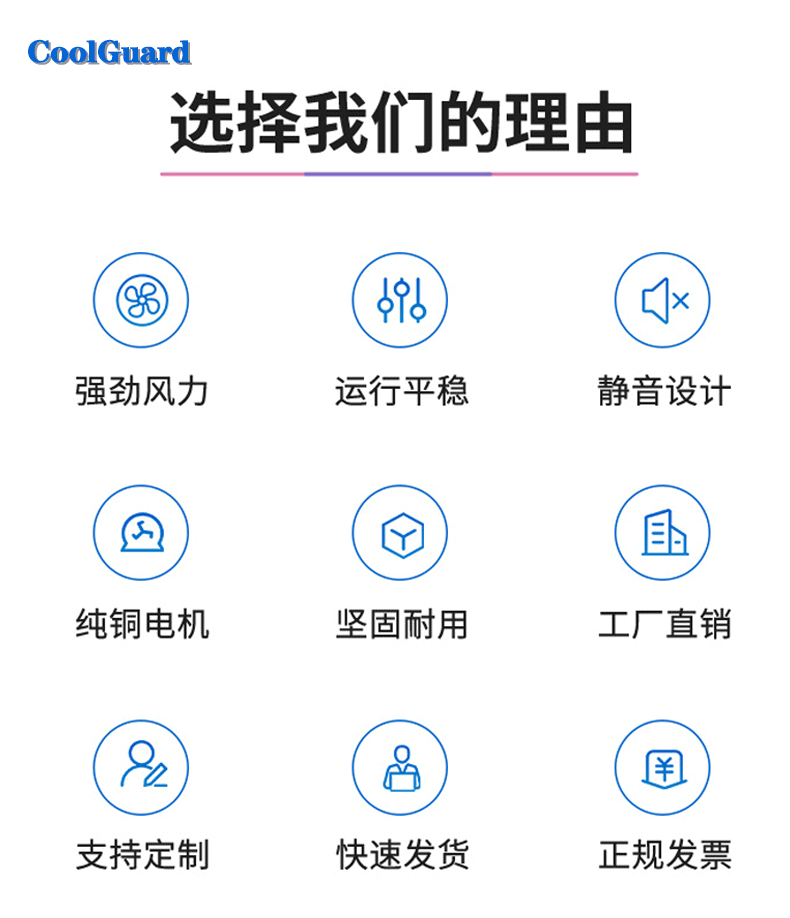 CoolGuard

选择我们的理由

强劲风力

运行平稳

静音设计

纯铜电机

坚固耐用

工厂直销

支持定制

快速发货

正规发票