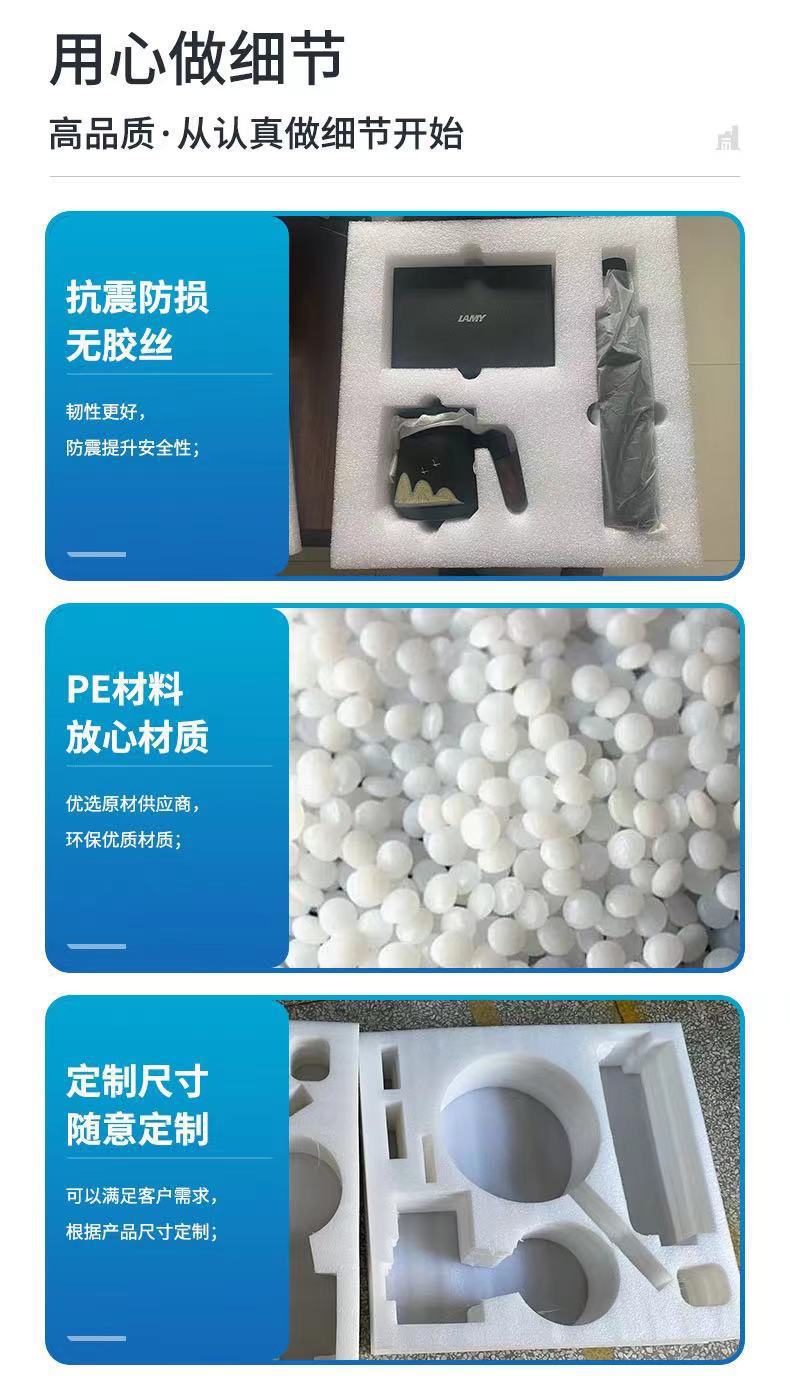 用心做细节

高品质·从认真做细节开始

抗震防损
无胶丝

韧性更好，
防震提升安全性；

LAMY

PE材料
放心材质

优选原材供应商，
环保优质材质；

定制尺寸
随意定制

可以满足客户需求，
根据产品尺寸定制；