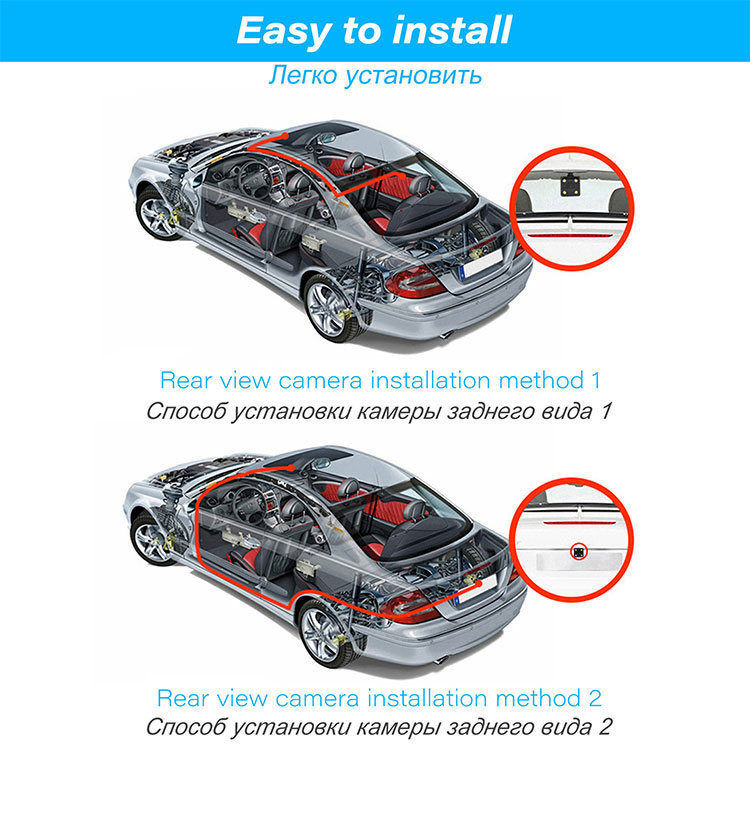 Easy to install
Легко установить

Rear view camera installation method 1
Способ установки камеры заднего вида 1

Rear view camera installation method 2
Способ установки камеры заднего вида 2