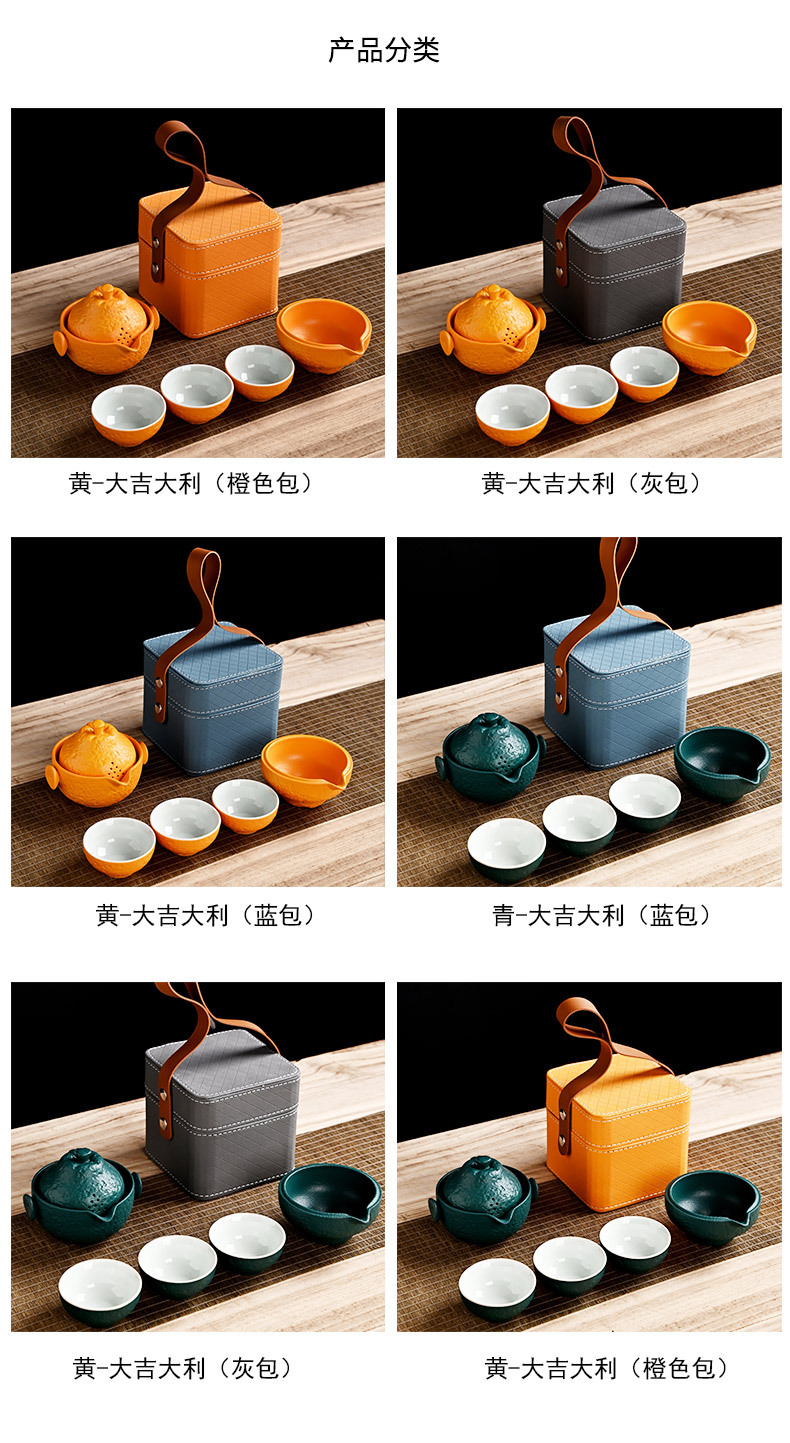 产品分类

黄-大吉大利（橙色包）

黄-大吉大利（灰包）

黄-大吉大利（蓝包）

青-大吉大利（蓝包）

黄-大吉大利（灰包）

黄-大吉大利（橙色包）