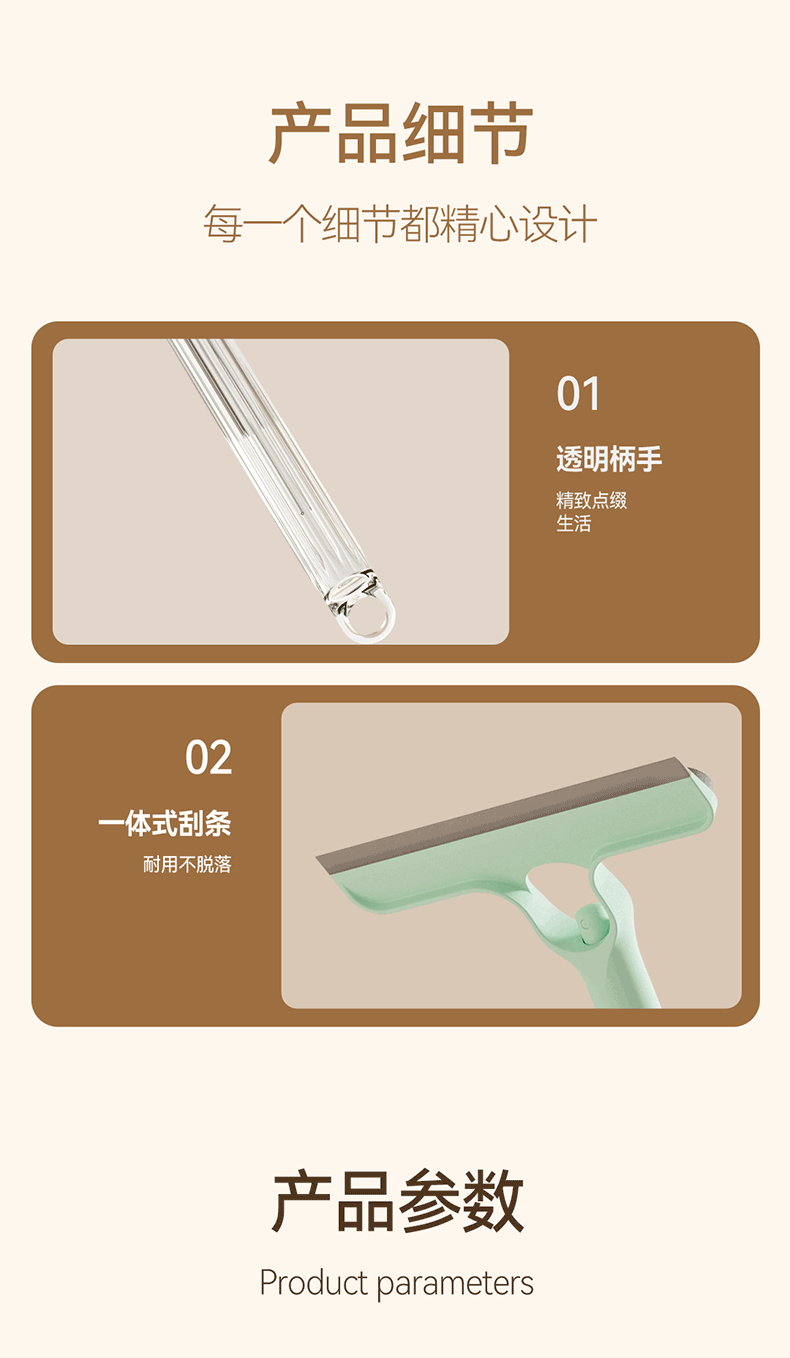 产品细节

每一个细节都精心设计

01

透明柄手

精致点缀
生活

02

一体式刮条

耐用不脱落

产品参数

Product parameters