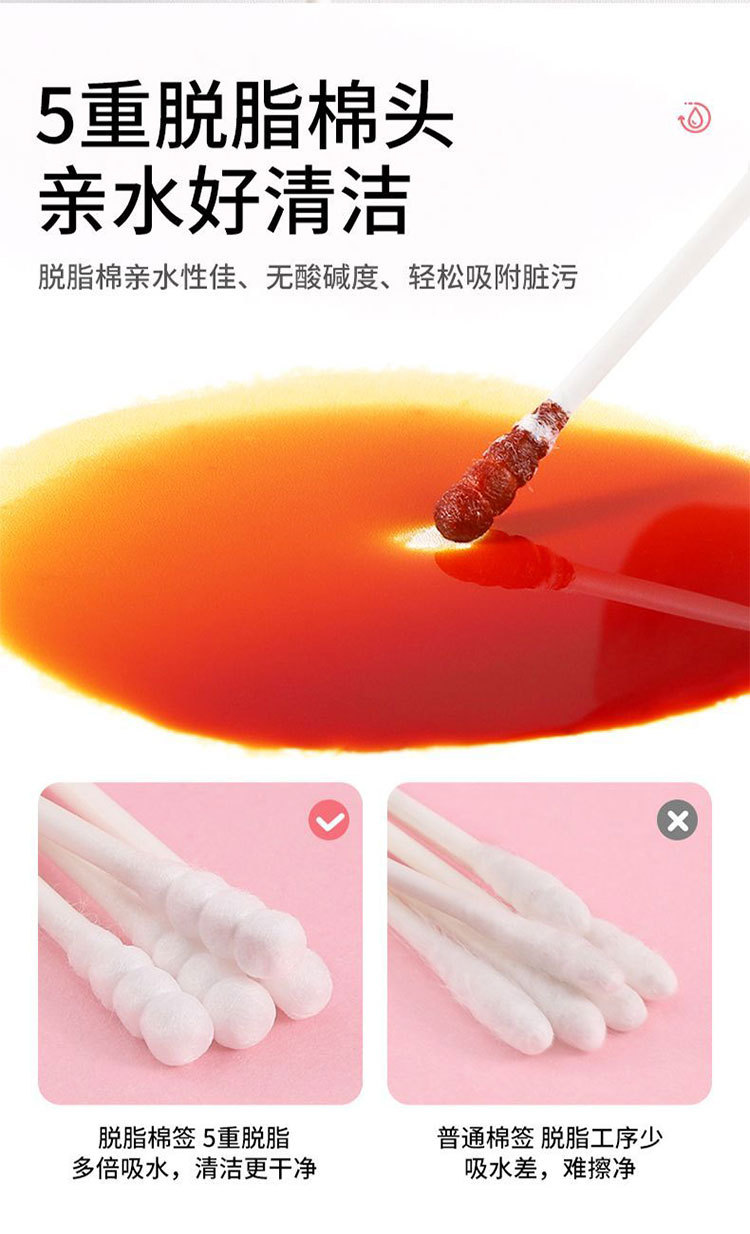 5重脱脂棉头
亲水好清洁

脱脂棉亲水性佳、无酸碱度、轻松吸附脏污

脱脂棉签 5重脱脂
多倍吸水，清洁更干净

普通棉签 脱脂工序少
吸水差，难擦净