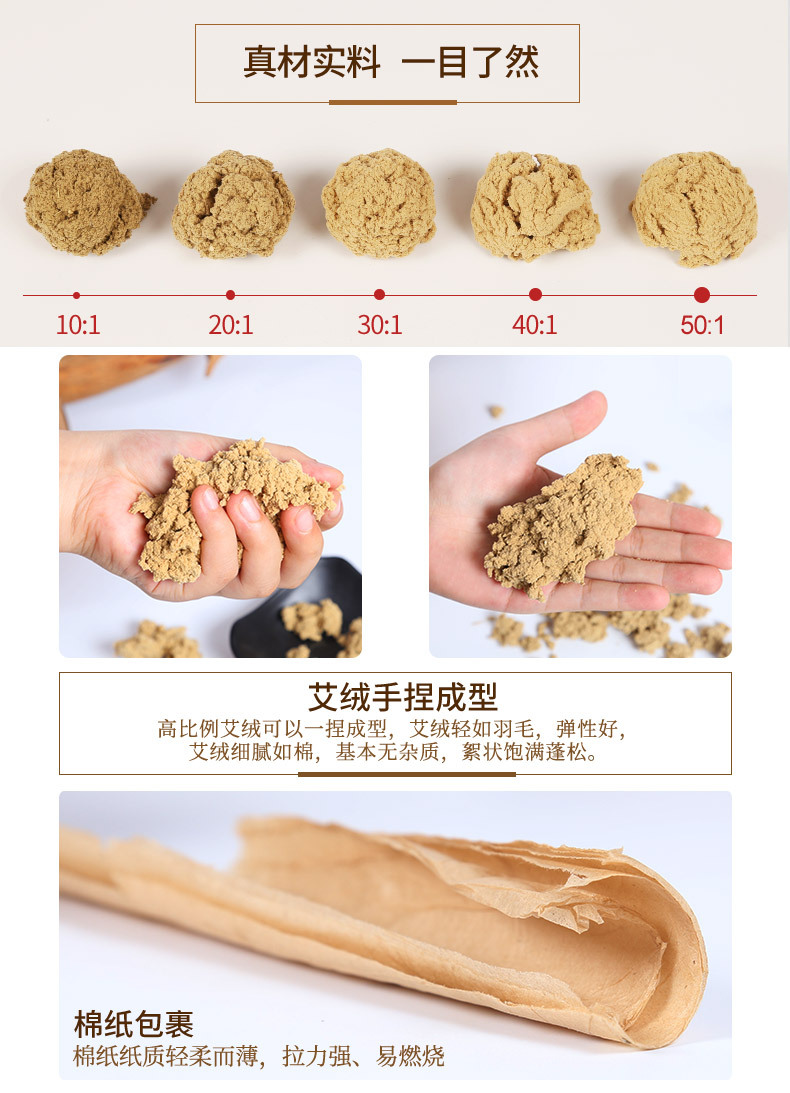 真材实料 一目了然

10:1

20:1

30:1

40:1

50:1

艾绒手捏成型

高比例艾绒可以一捏成型，艾绒轻如羽毛，弹性好，艾绒细腻如棉，基本无杂质，絮状饱满蓬松。

棉纸包裹

棉纸纸质轻柔而薄，拉力强、易燃烧