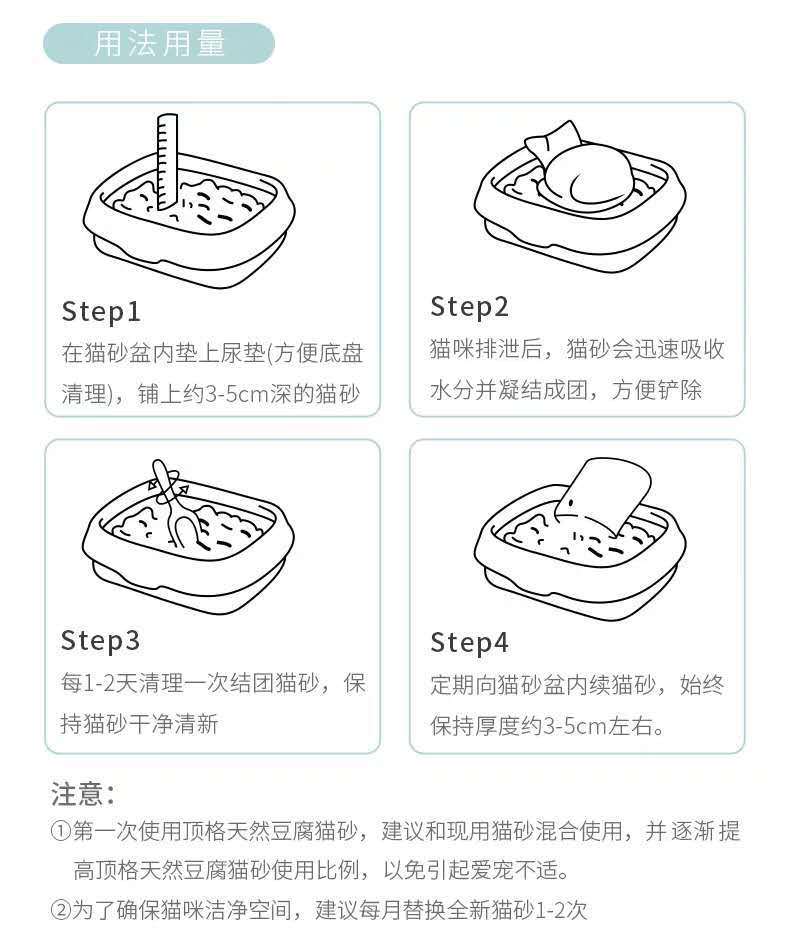 用法用量

Step1
在猫砂盆内垫上尿垫(方便底盘清理)，铺上约3-5cm深的猫砂

Step2
猫咪排泄后，猫砂会迅速吸收水分并凝结成团，方便铲除

Step3
每1-2天清理一次结团猫砂，保持猫砂干净清新

Step4
定期向猫砂盆内续猫砂，始终保持厚度约3-5cm左右。

注意：
①第一次使用顶格天然豆腐猫砂，建议和现用猫砂混合使用，并逐渐提高顶格天然豆腐猫砂使用比例，以免引起爱宠不适。
②为了确保猫咪洁净空间，建议每月替换全新猫砂1-2次