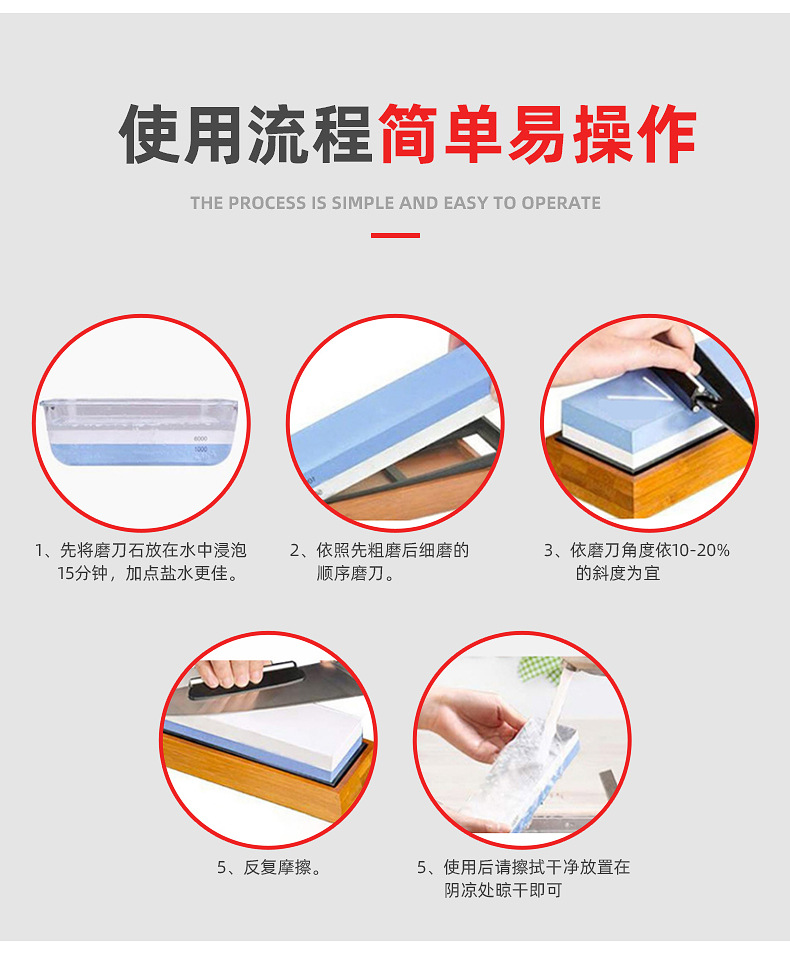 使用流程简单易操作

THE PROCESS IS SIMPLE AND EASY TO OPERATE

6000
1000

1、先将磨刀石放在水中浸泡15分钟，加点盐水更佳。

2、依照先粗磨后细磨的顺序磨刀。

3、依磨刀角度依10-20%的斜度为宜

5、反复摩擦。

5、使用后请擦拭干净放置在阴凉处晾干即可