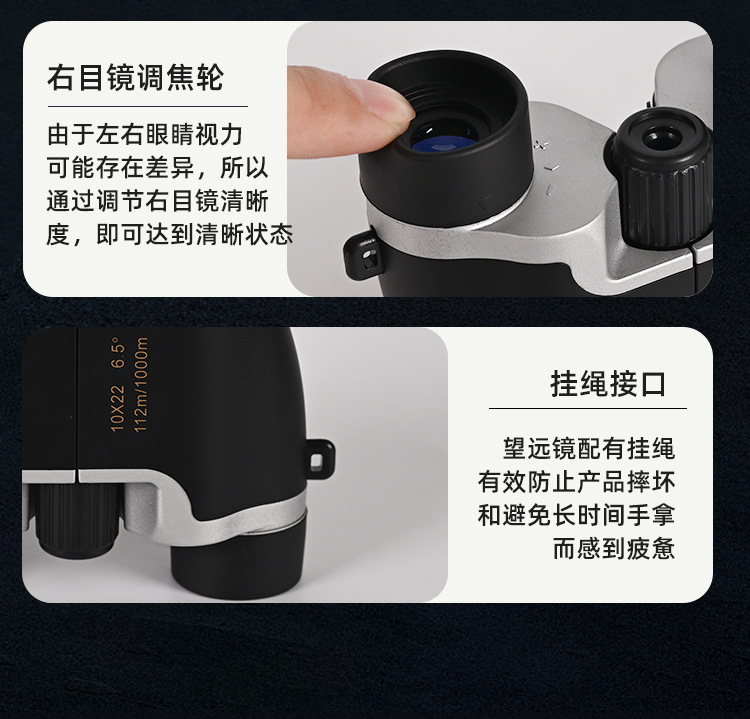 右目镜调焦轮

由于左右眼睛视力可能存在差异，所以通过调节右目镜清晰度，即可达到清晰状态

10X22 6.5°
112m/1000m

挂绳接口

望远镜配有挂绳有效防止产品摔坏和避免长时间手拿而感到疲惫