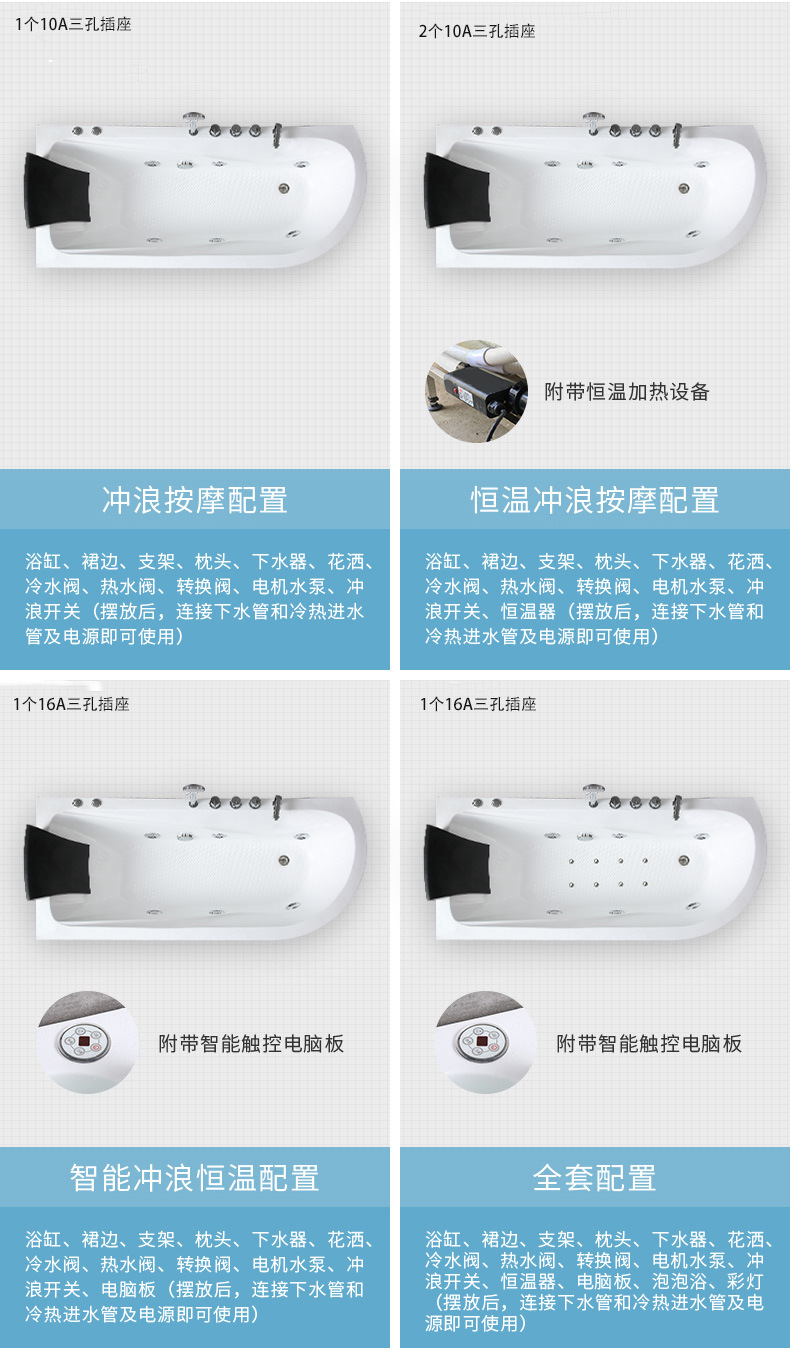 1个10A三孔插座

冲浪按摩配置

浴缸、裙边、支架、枕头、下水器、花洒、冷水阀、热水阀、转换阀、电机水泵、冲浪开关（摆放后，连接下水管和冷热进水管及电源即可使用）

2个10A三孔插座

附带恒温加热设备

恒温冲浪按摩配置

浴缸、裙边、支架、枕头、下水器、花洒、冷水阀、热水阀、转换阀、电机水泵、冲浪开关、恒温器（摆放后，连接下水管和冷热进水管及电源即可使用）

1个16A三孔插座

附带智能触控电脑板

智能冲浪恒温配置

浴缸、裙边、支架、枕头、下水器、花洒、冷水阀、热水阀、转换阀、电机水泵、冲浪开关、电脑板（摆放后，连接下水管和冷热进水管及电源即可使用）

1个16A三孔插座

附带智能触控电脑板

全套配置

浴缸、裙边、支架、枕头、下水器、花洒、冷水阀、热水阀、转换阀、电机水泵、冲浪开关、恒温器、电脑板、泡泡浴、彩灯（摆放后，连接下水管和冷热进水管及电源即可使用）