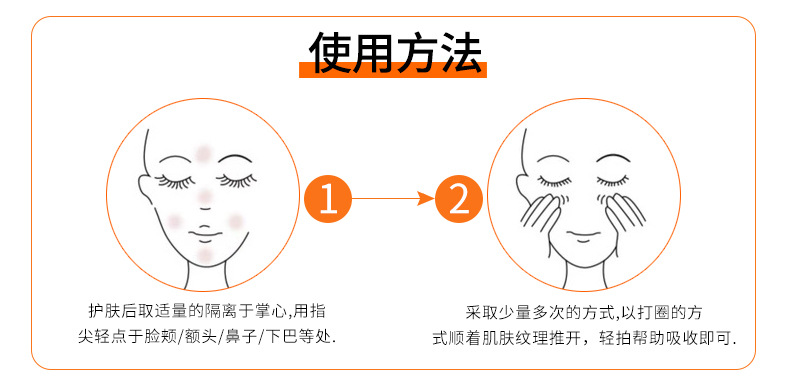 使用方法

1

2

护肤后取适量的隔离于掌心,用指尖轻点于脸颊/额头/鼻子/下巴等处.

采取少量多次的方式,以打圈的方式顺着肌肤纹理推开，轻拍帮助吸收即可.