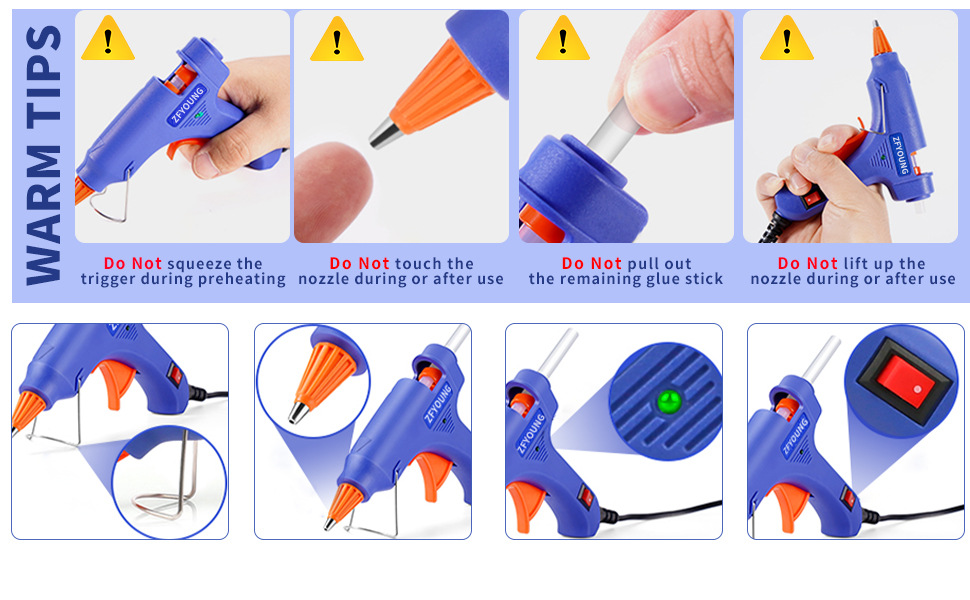 WARM TIPS

ZFYOUNG

Do Not squeeze the trigger during preheating

Do Not touch the nozzle during or after use

Do Not pull out the remaining glue stick

ZFYOUNG

Do Not lift up the nozzle during or after use

ZFYOUNG

ZFYOUNG

ZFYOUNG