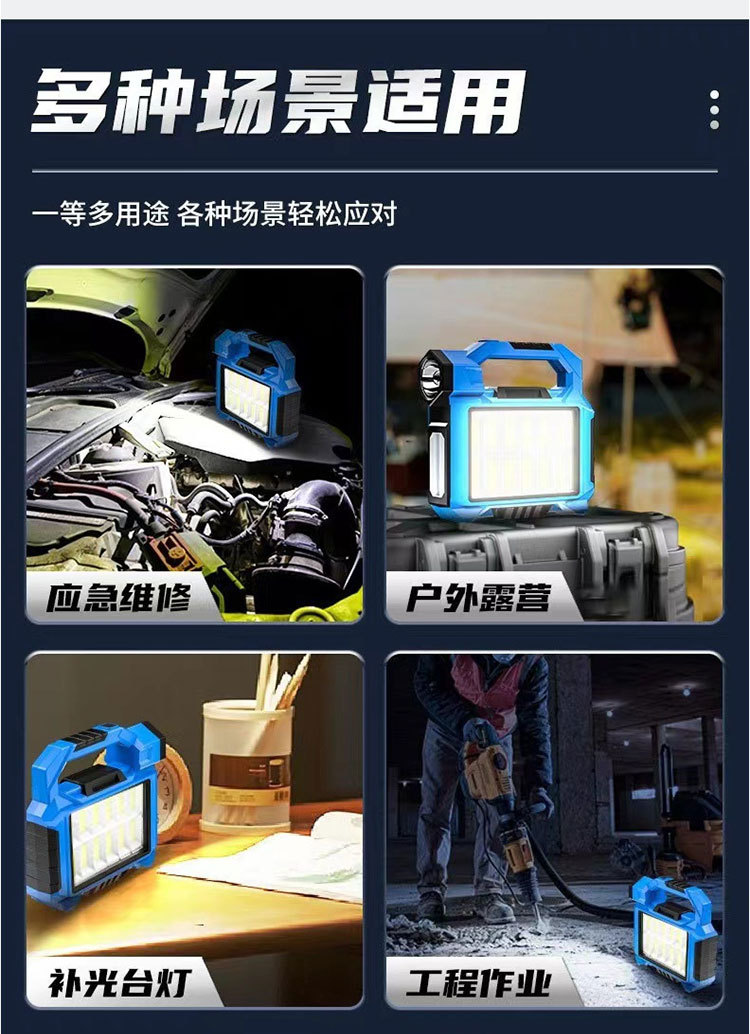 多种场景适用

一等多用途 各种场景轻松应对

应急维修

户外露营

补光台灯

工程作业