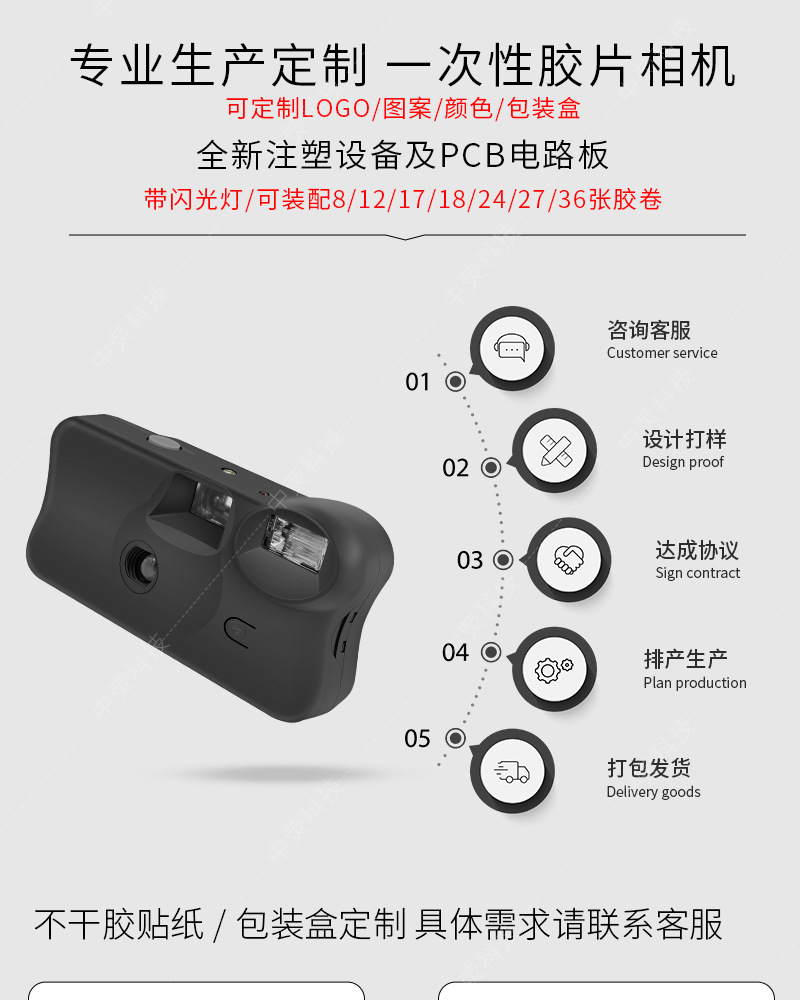 专业生产定制 一次性胶片相机

可定制LOGO/图案/颜色/包装盒

全新注塑设备及PCB电路板

带闪光灯/可装配8/12/17/18/24/27/36张胶卷

01 咨询客服
Customer service

02 设计打样
Design proof

03 达成协议
Sign contract

04 排产生产
Plan production

05 打包发货
Delivery goods

不干胶贴纸 / 包装盒定制 具体需求请联系客服