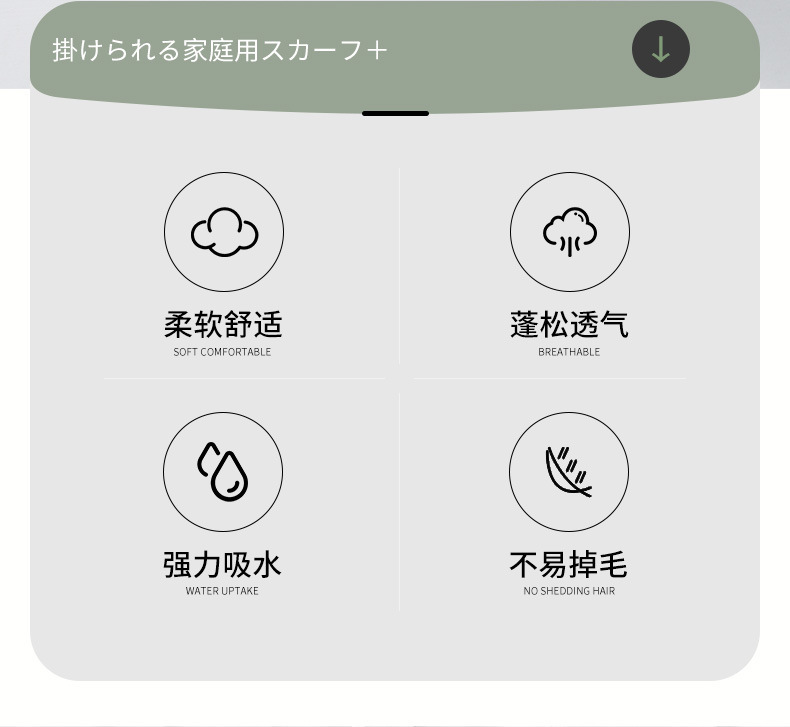 掛けられる家庭用スカーフ＋

柔软舒适
SOFT COMFORTABLE

蓬松透气
BREATHABLE

强力吸水
WATER UPTAKE

不易掉毛
NO SHEDDING HAIR