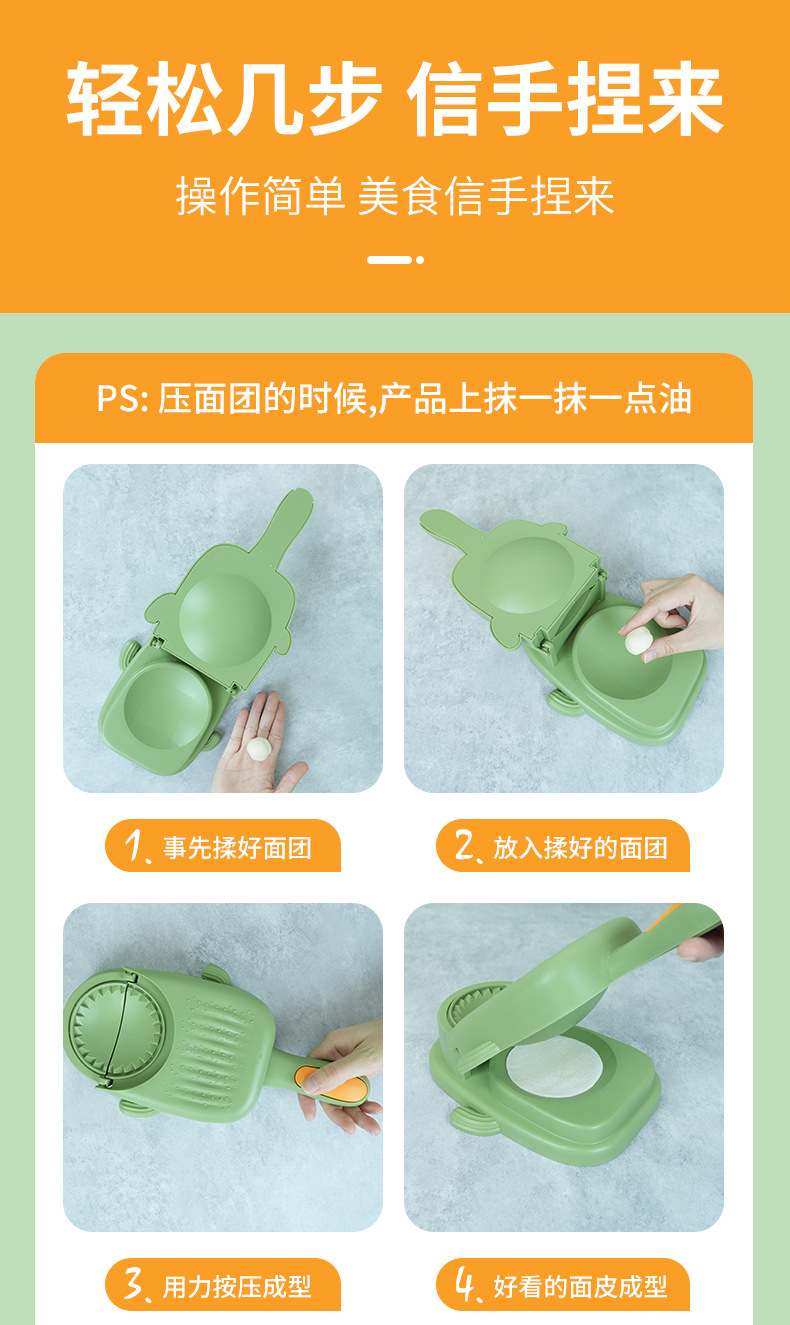 轻松几步 信手捏来

操作简单 美食信手捏来

PS: 压面团的时候,产品上抹一抹一点油

1、事先揉好面团

2、放入揉好的面团

3、用力按压成型

4、好看的面皮成型