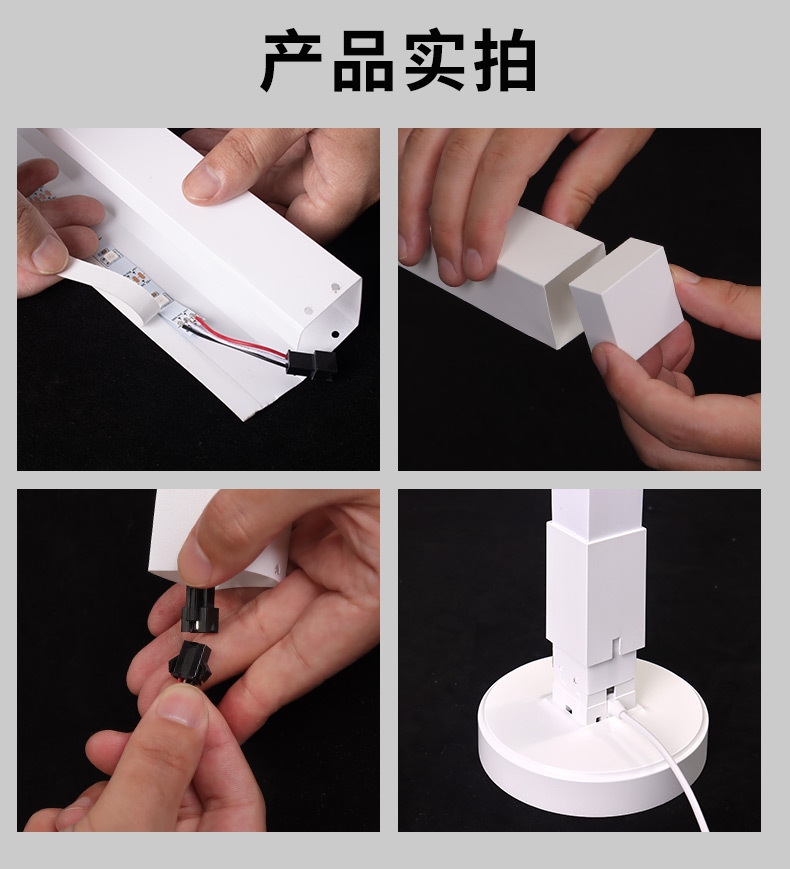 产品实拍