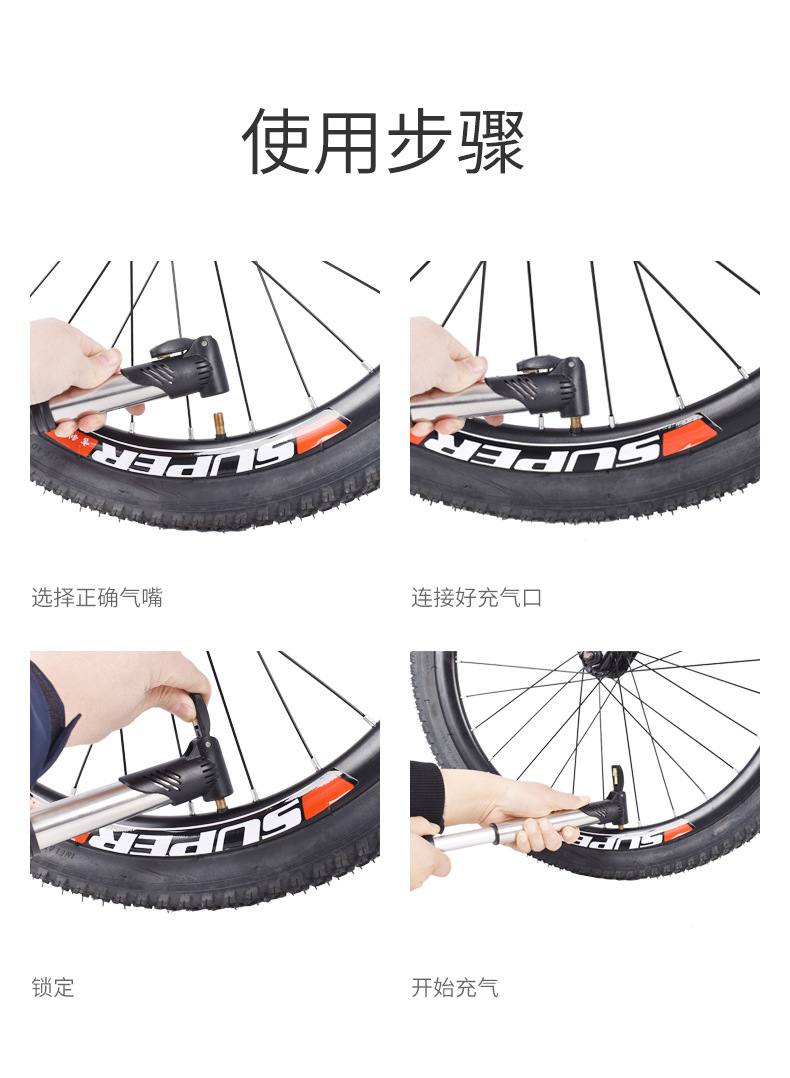 使用步骤

SUPER

选择正确气嘴

SUPER

连接好充气口

SUPER

锁定

SUPER

开始充气