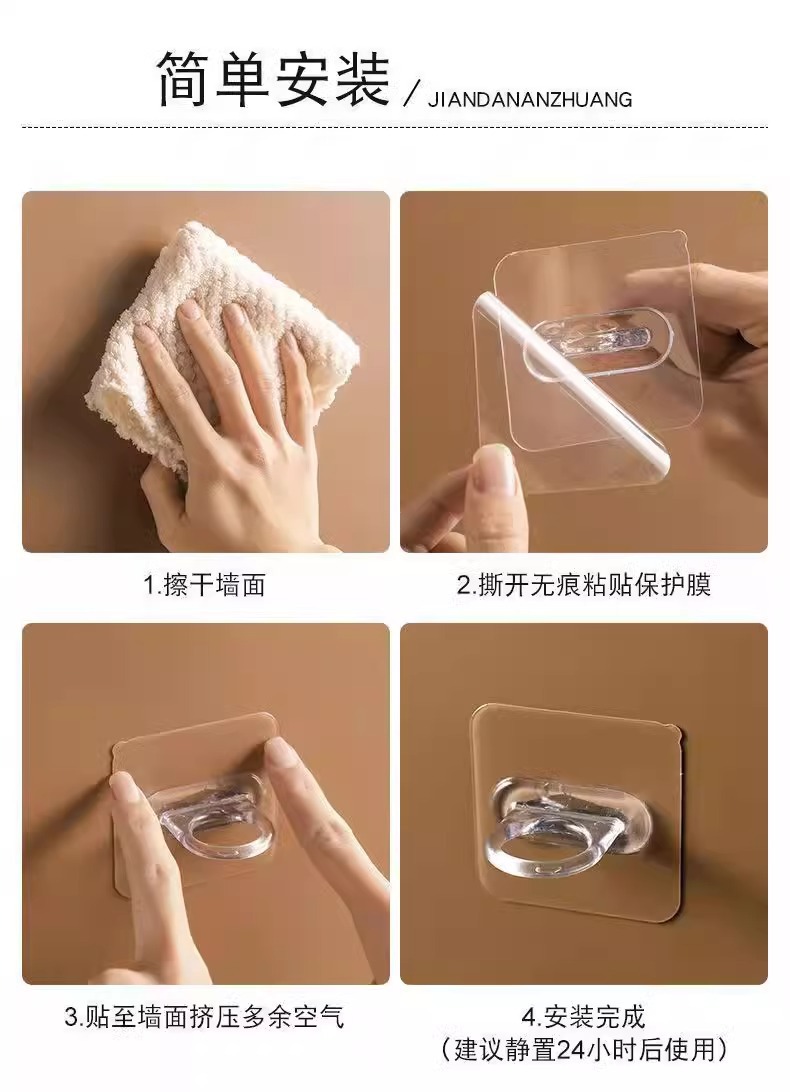 简单安装 / JIANDANANZHUANG

1.擦干墙面

2.撕开无痕粘贴保护膜

3.贴至墙面挤压多余空气

4.安装完成
（建议静置24小时后使用）