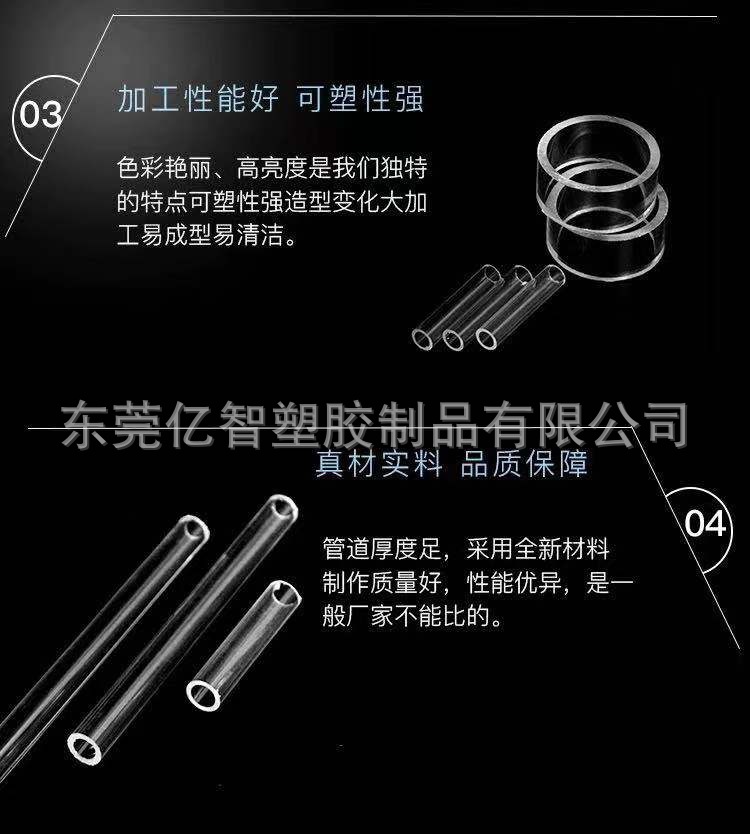 03

加工性能好 可塑性强

色彩艳丽、高亮度是我们独特的特点可塑性强造型变化大加工易成型易清洁。

东莞亿智塑胶制品有限公司

真材实料 品质保障

04

管道厚度足，采用全新材料制作质量好，性能优异，是一般厂家不能比的。