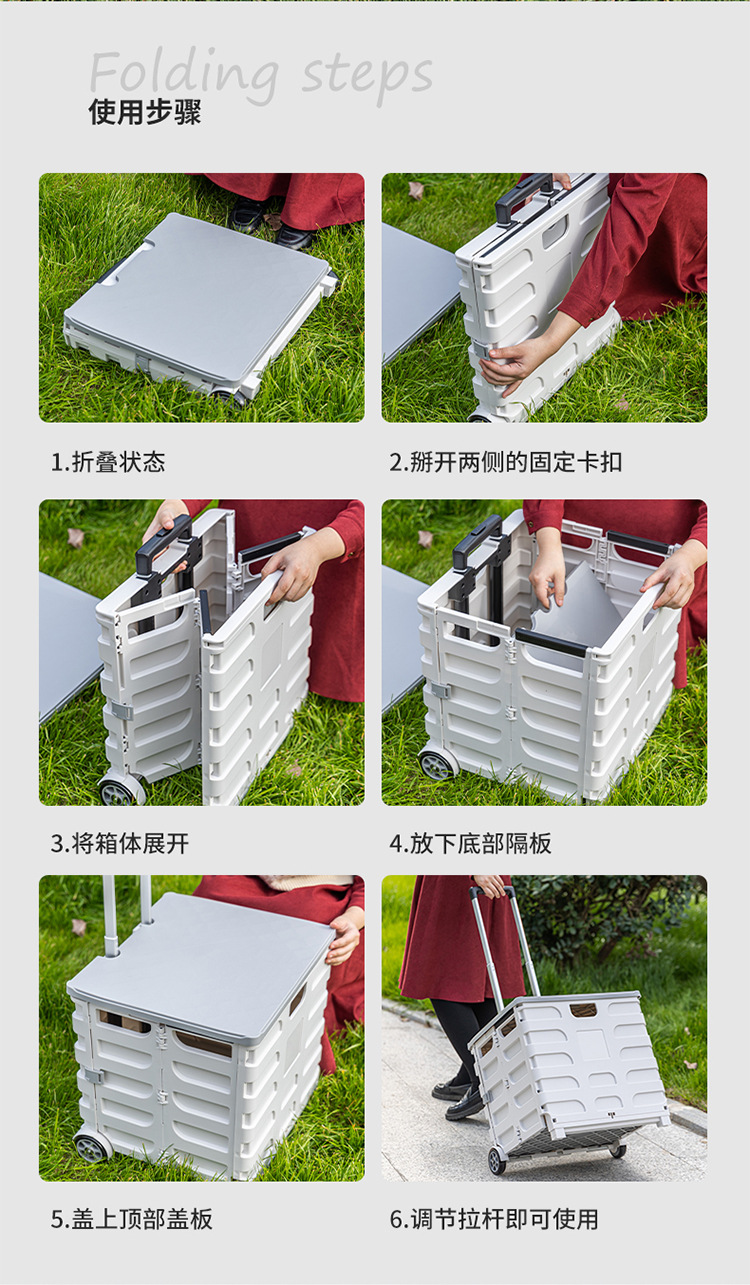 Folding steps
使用步骤

1.折叠状态

2.掰开两侧的固定卡扣

3.将箱体展开

4.放下底部隔板

5.盖上顶部盖板

6.调节拉杆即可使用