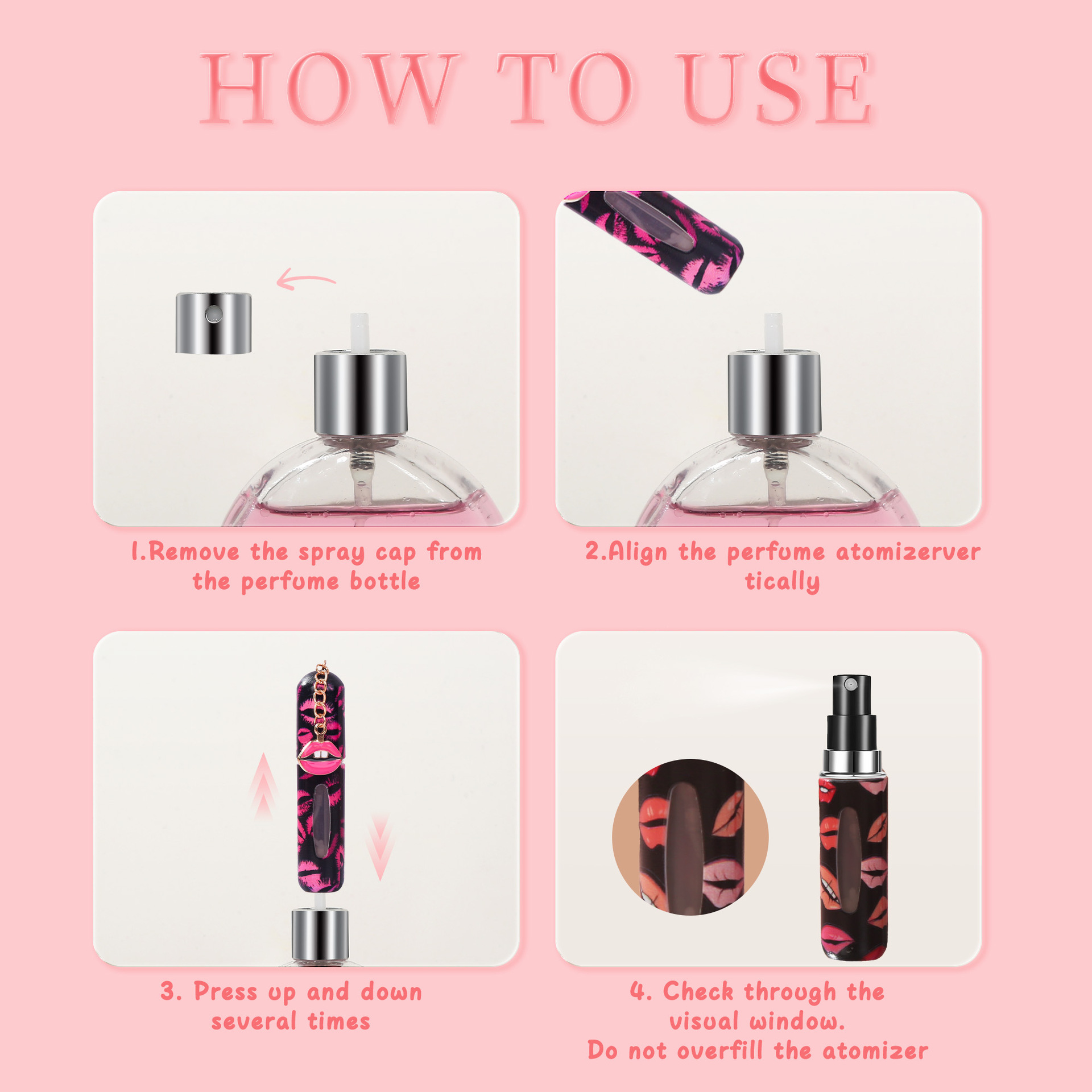 HOW TO USE

1.Remove the spray cap from the perfume bottle

2.Align the perfume atomizerver tically

3. Press up and down several times

4. Check through the visual window.
Do not overfill the atomizer