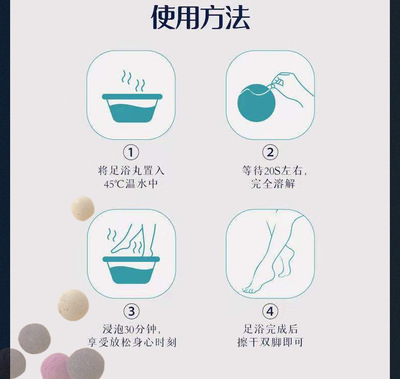 使用方法

①
将足浴丸置入
45℃温水中

②
等待20S左右，
完全溶解

③
浸泡30分钟，
享受放松身心时刻

④
足浴完成后
擦干双脚即可