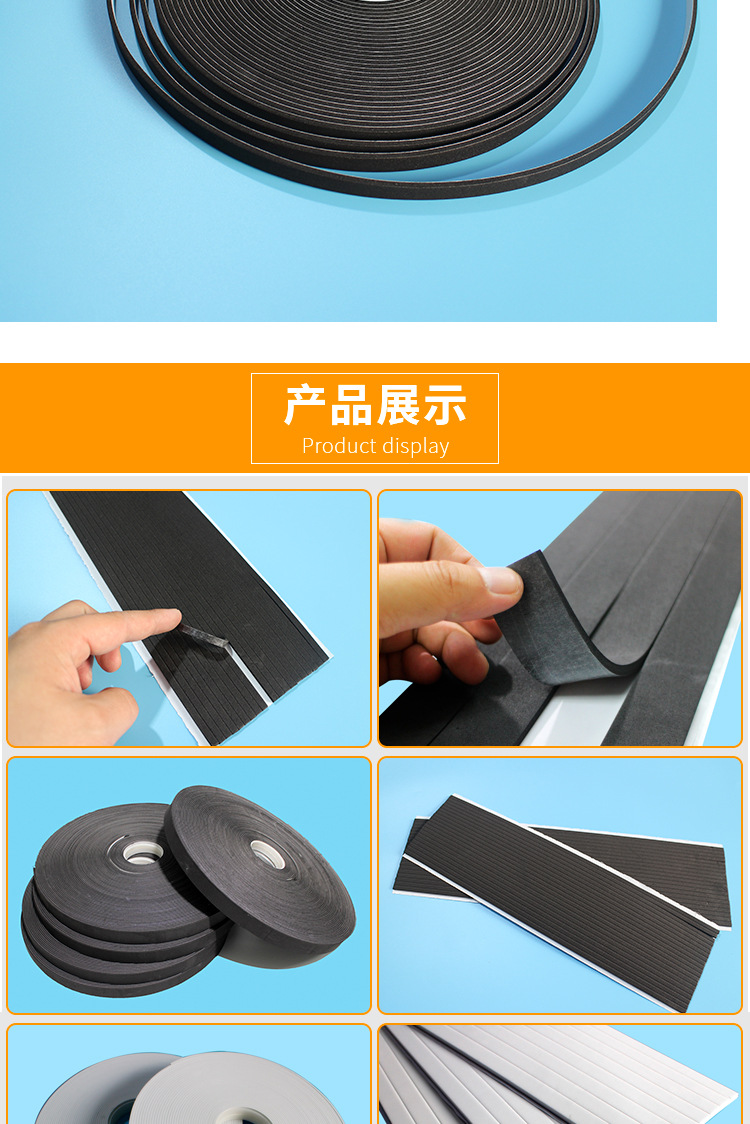 产品展示
Product display