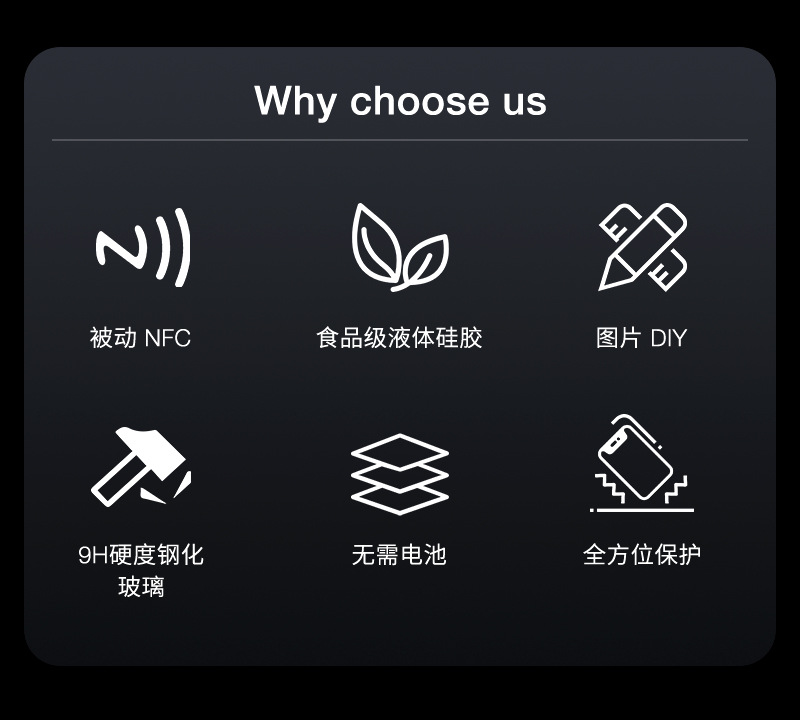 Why choose us

被动NFC

食品级液体硅胶

图片DIY

9H硬度钢化玻璃

无需电池

全方位保护