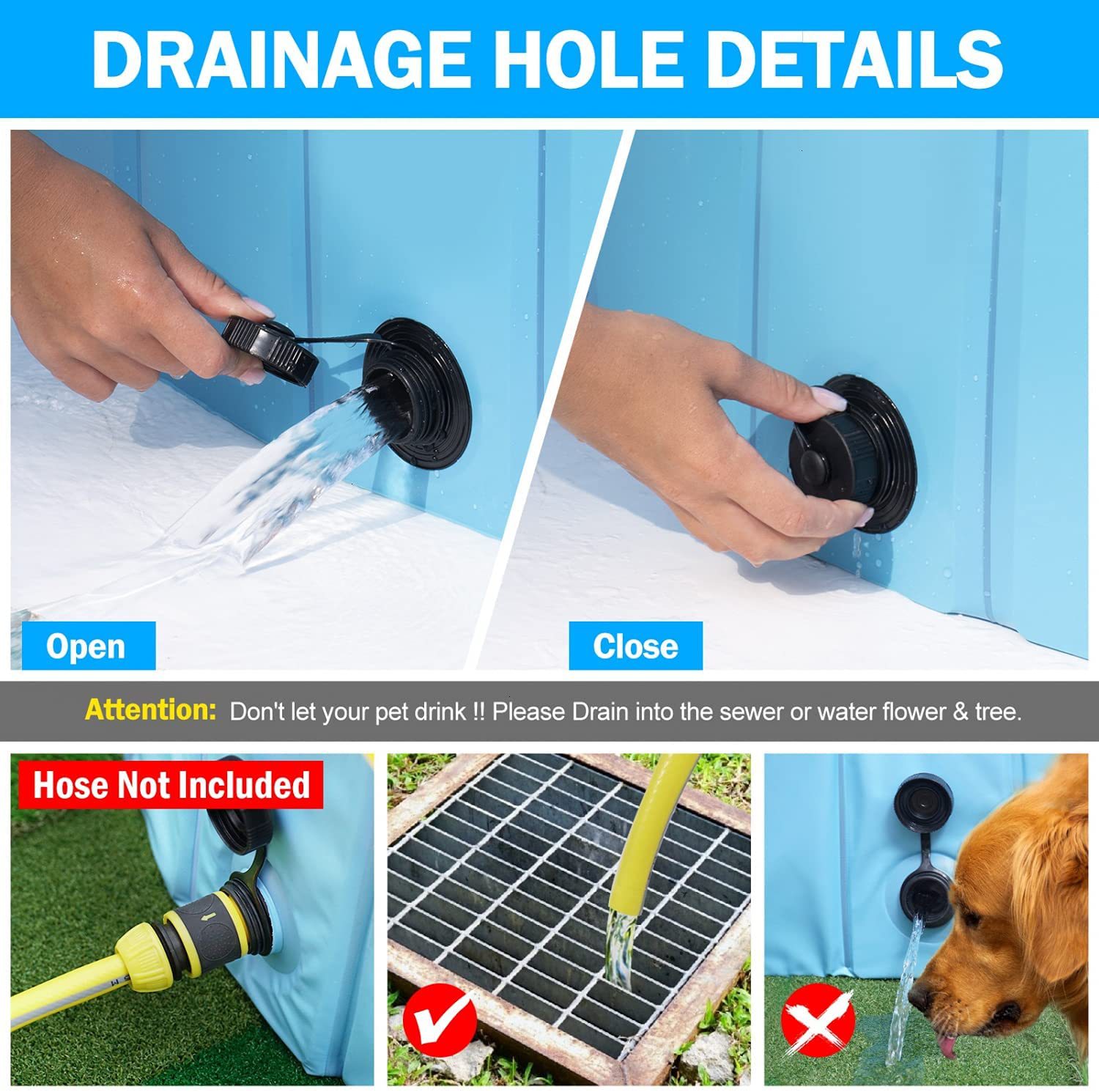 DRAINAGE HOLE DETAILS

Open

Close

Attention: Don't let your pet drink !! Please Drain into the sewer or water flower & tree.

Hose Not Included