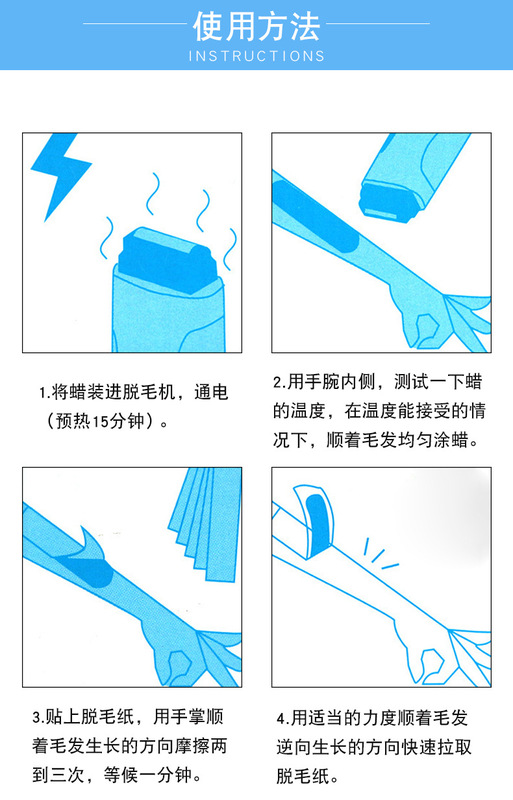 使用方法
INSTRUCTIONS

1.将蜡装进脱毛机，通电（预热15分钟）。

2.用手腕内侧，测试一下蜡的温度，在温度能接受的情况下，顺着毛发均匀涂蜡。

3.贴上脱毛纸，用手掌顺着毛发生长的方向摩擦两到三次，等候一分钟。

4.用适当的力度顺着毛发逆向生长的方向快速拉取脱毛纸。