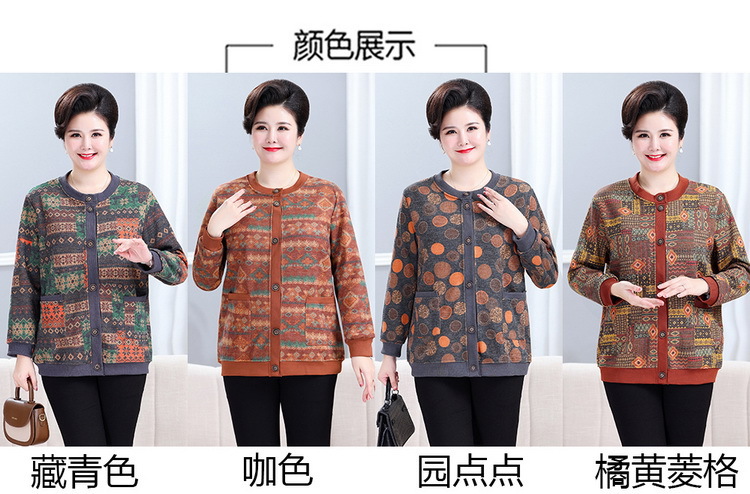 颜色展示

藏青色

咖色

园点点

橘黄菱格